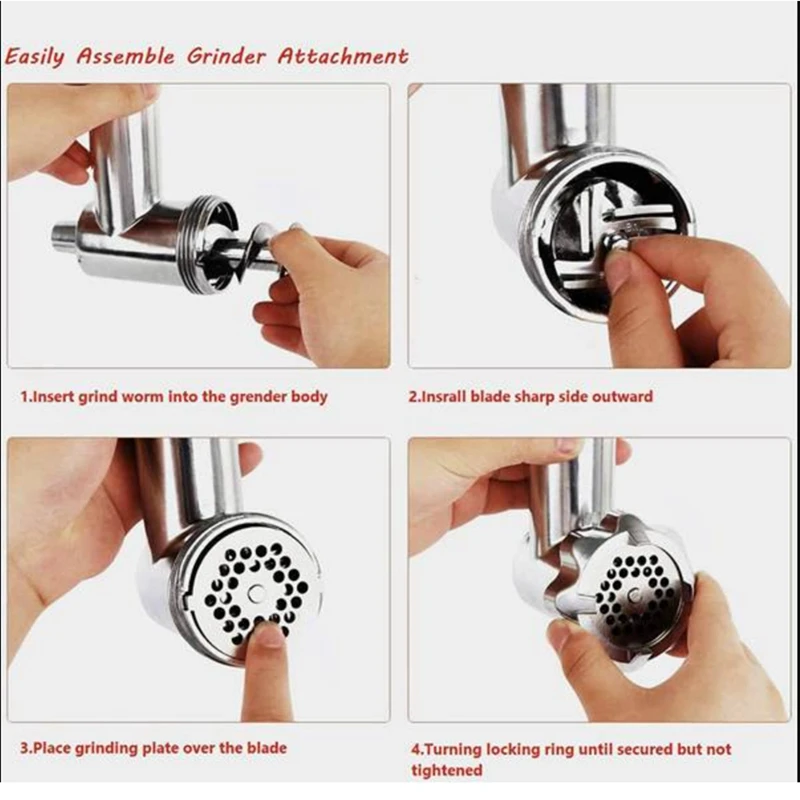 Easily Assemble Grinder Attachment

1.Insert grind worm into the grender body

2.Insrall blade sharp side outward

3.Place grinding plate over the blade

4.Turning locking ring until secured but not tightened