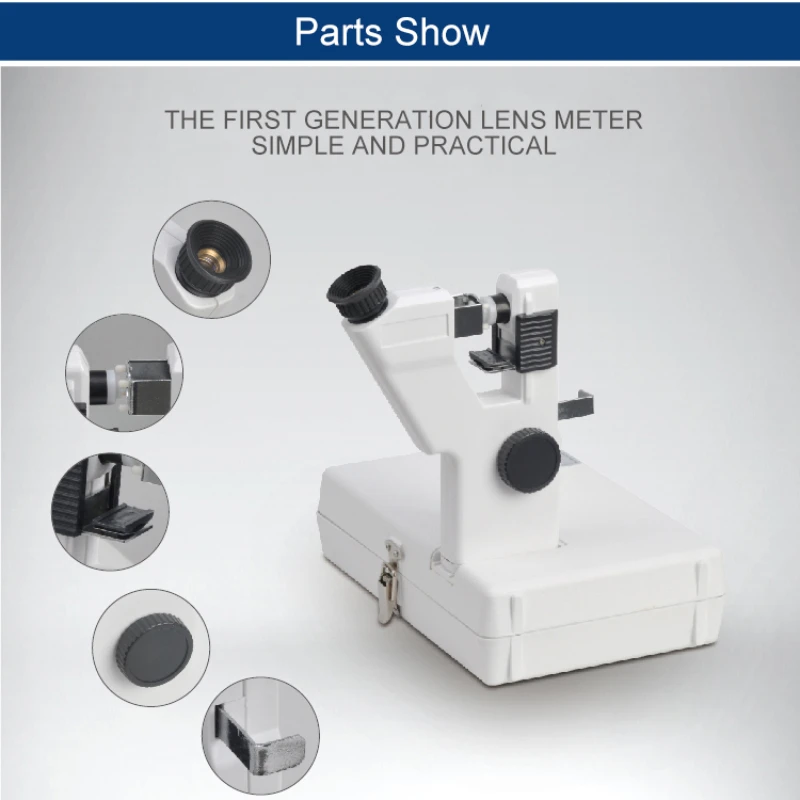 Parts Show

THE FIRST GENERATION LENS METER
SIMPLE AND PRACTICAL