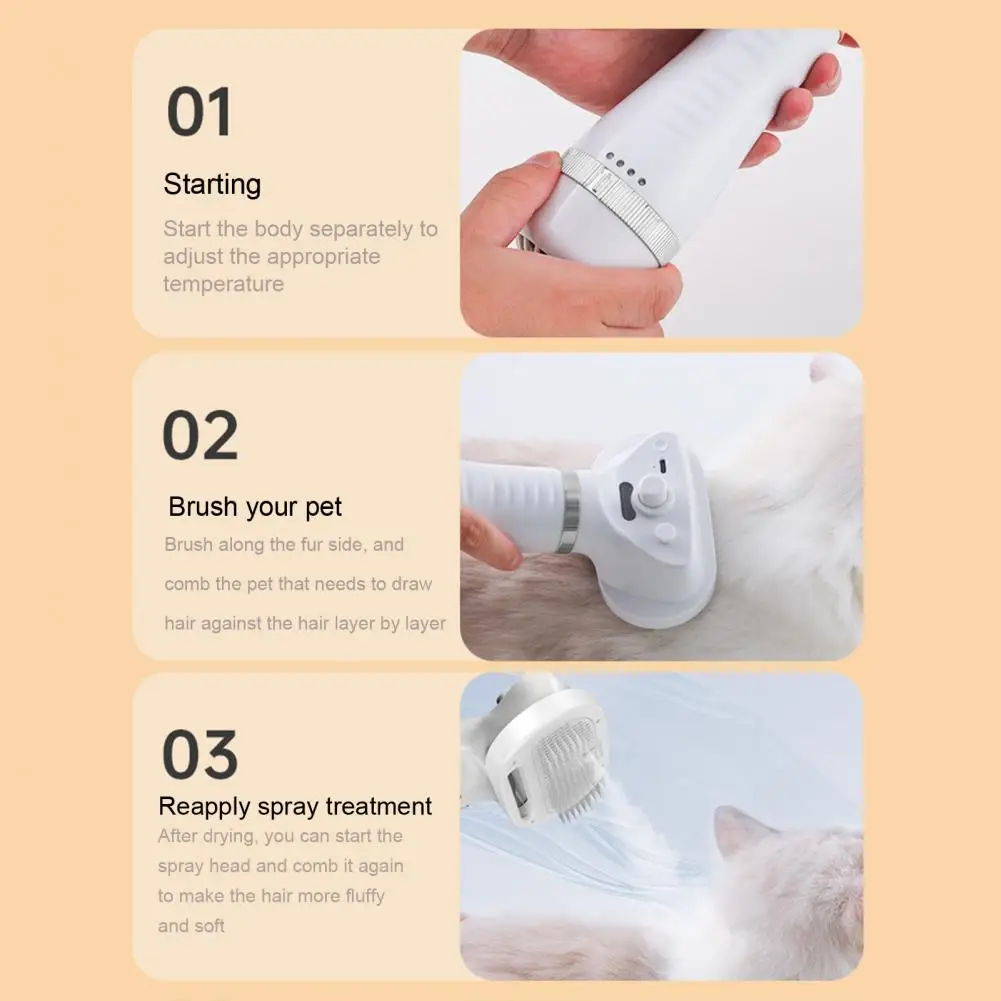 01

Starting

Start the body separately to adjust the appropriate temperature

02

Brush your pet

Brush along the fur side, and comb the pet that needs to draw hair against the hair layer by layer

03

Reapply spray treatment

After drying, you can start the spray head and comb it again to make the hair more fluffy and soft