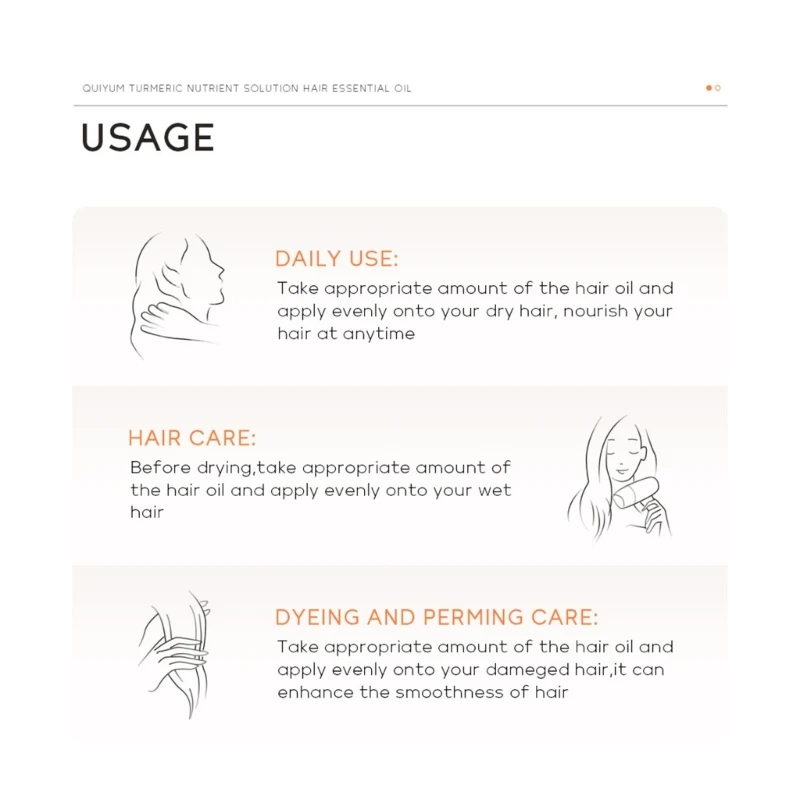 QUIYUM TURMERIC NUTRIENT SOLUTION HAIR ESSENTIAL OIL

USAGE

DAILY USE:
Take appropriate amount of the hair oil and apply evenly onto your dry hair, nourish your hair at anytime

HAIR CARE:
Before drying,take appropriate amount of the hair oil and apply evenly onto your wet hair

DYEING AND PERMING CARE:
Take appropriate amount of the hair oil and apply evenly onto your dameged hair,it can enhance the smoothness of hair