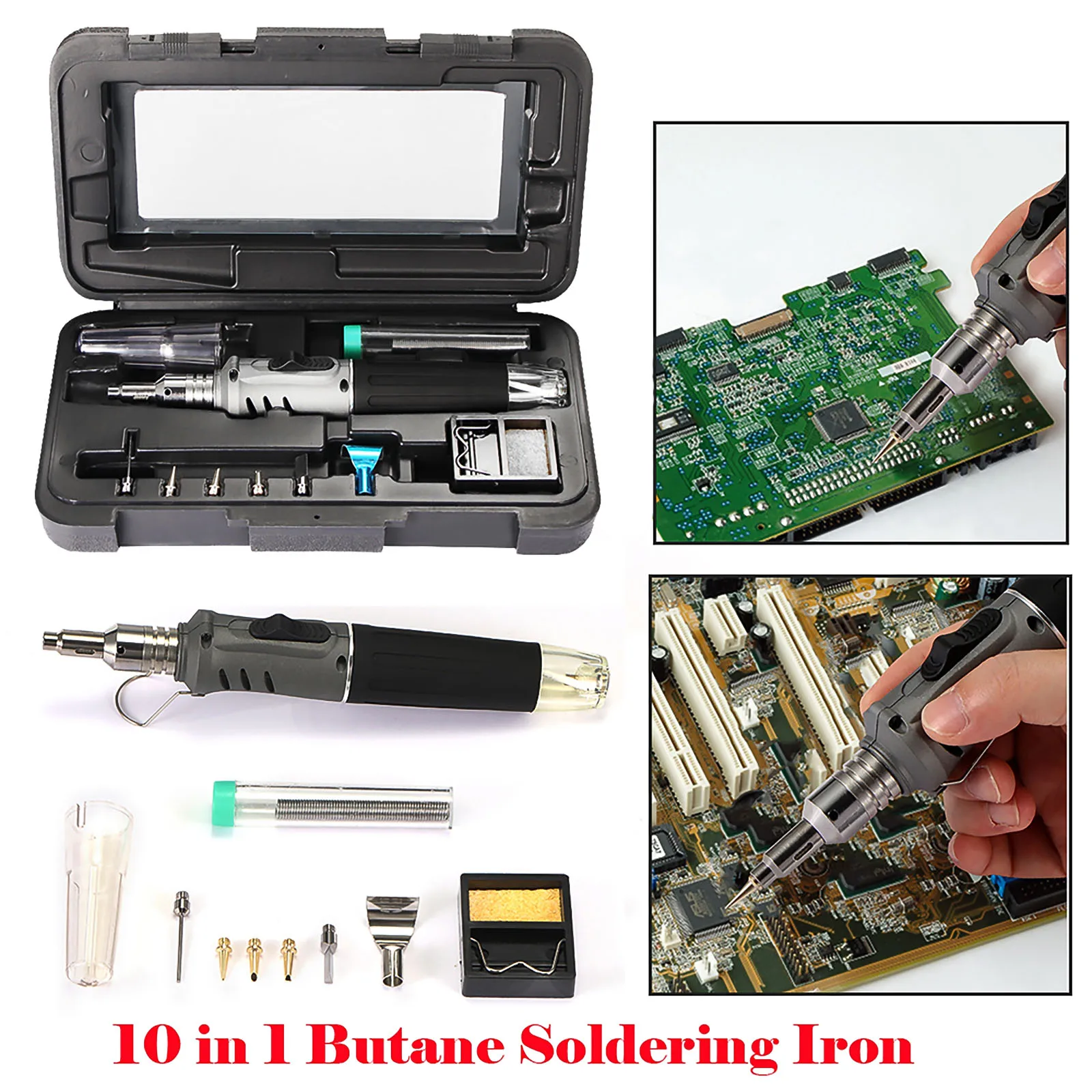 10 in 1 Butane Soldering Iron