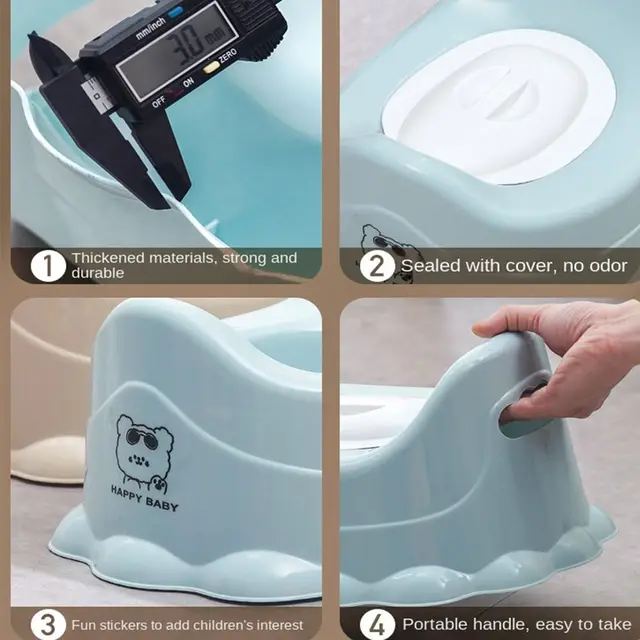 mm/inch
3.0 mm
OFF ON ZERO

1 Thickened materials, strong and durable

2 Sealed with cover, no odor

HAPPY BABY

3 Fun stickers to add children's interest

4 Portable handle, easy to take