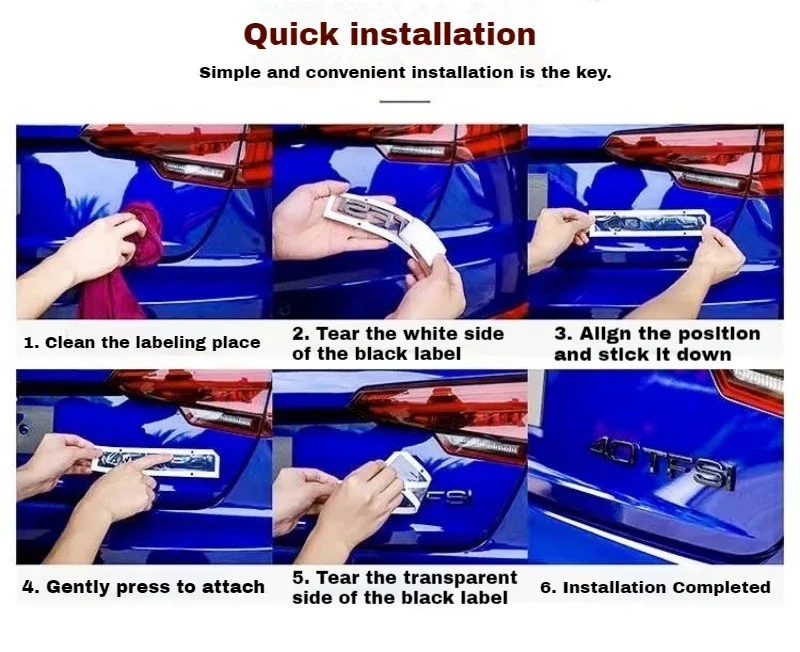 Quick installation

Simple and convenient installation is the key.

1. Clean the labeling place

2. Tear the white side of the black label

3. Align the position and stick it down

4. Gently press to attach

5. Tear the transparent side of the black label

6. Installation Completed