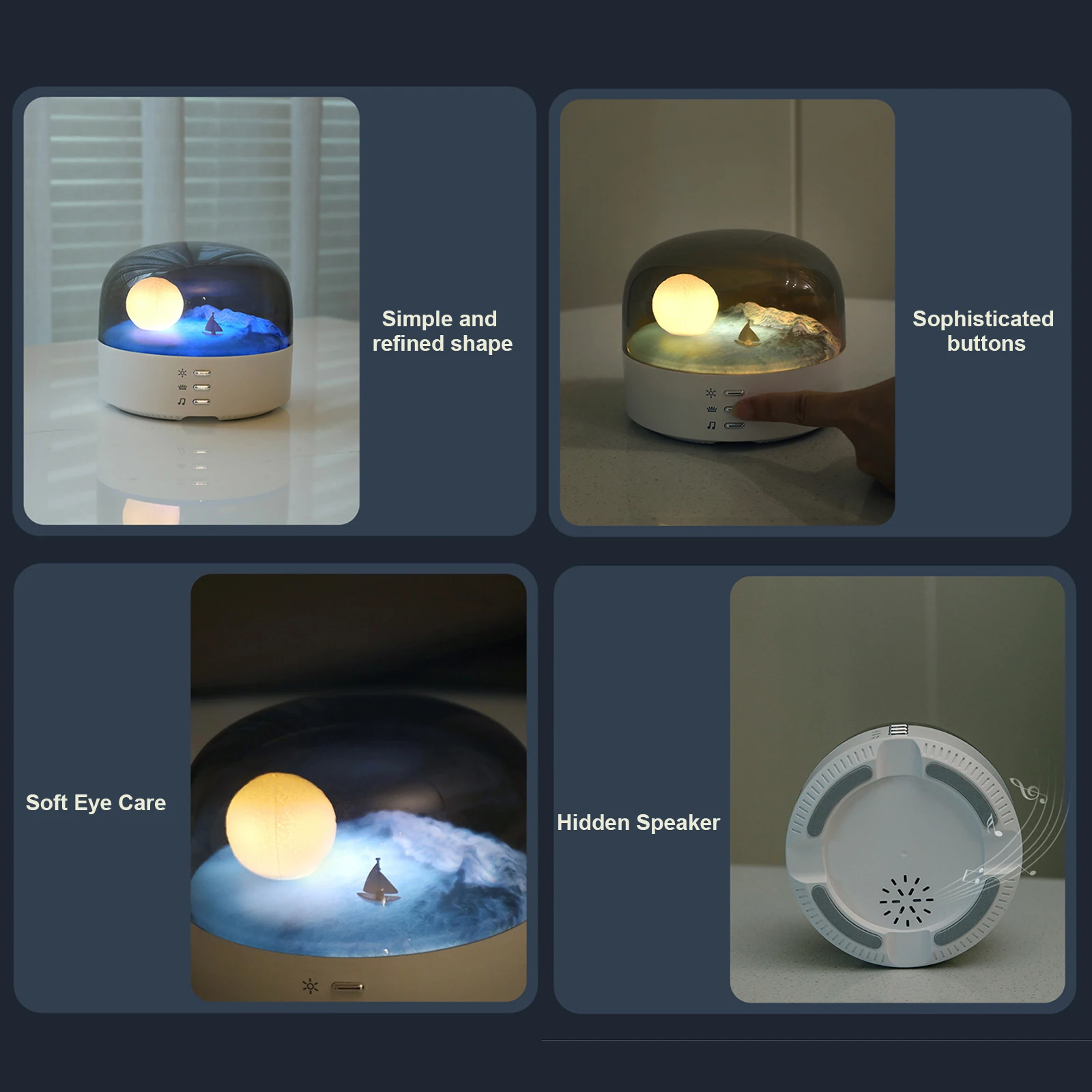 Simple and refined shape

Sophisticated buttons

Soft Eye Care

Hidden Speaker