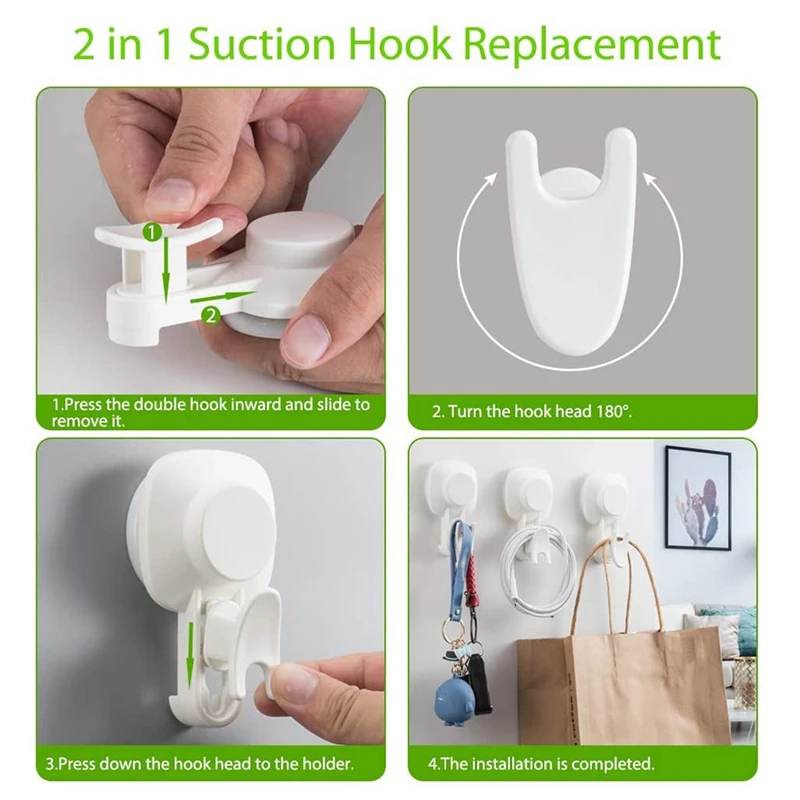 2 in 1 Suction Hook Replacement

1

2

1.Press the double hook inward and slide to remove it.

2. Turn the hook head 180°.

3.Press down the hook head to the holder.

4.The installation is completed.