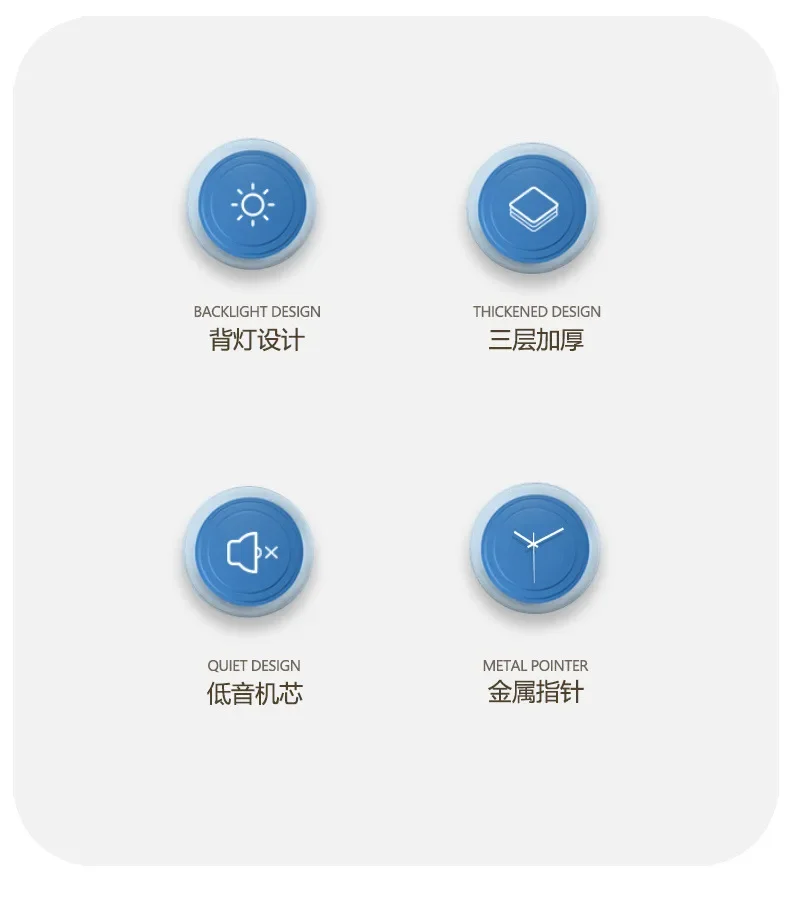 BACKLIGHT DESIGN
背灯设计

THICKENED DESIGN
三层加厚

QUIET DESIGN
低音机芯

METAL POINTER
金属指针