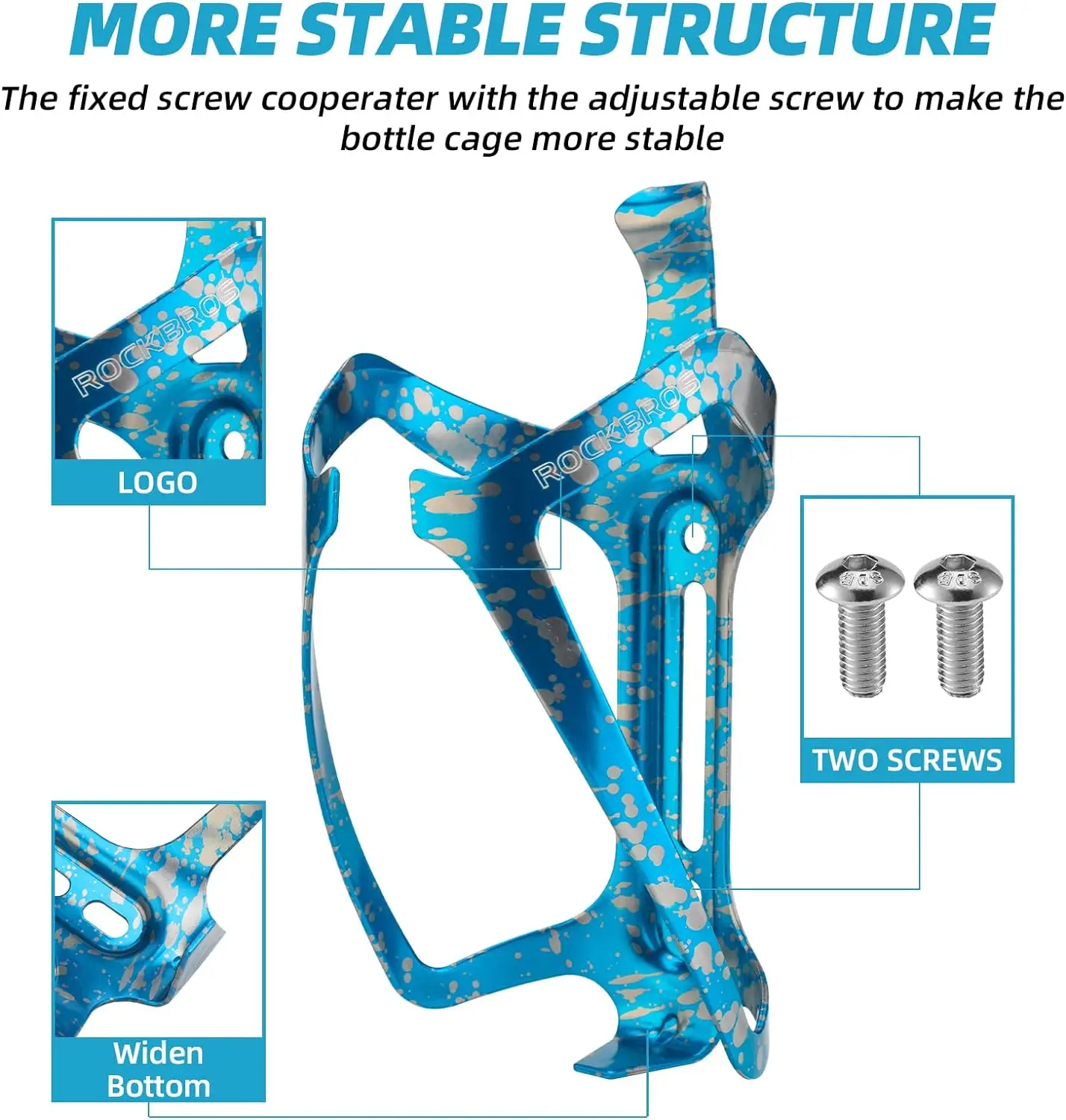 MORE STABLE STRUCTURE

The fixed screw cooperater with the adjustable screw to make the bottle cage more stable

ROCKBROS

LOGO

ROCKBROS

TWO SCREWS

Widen Bottom