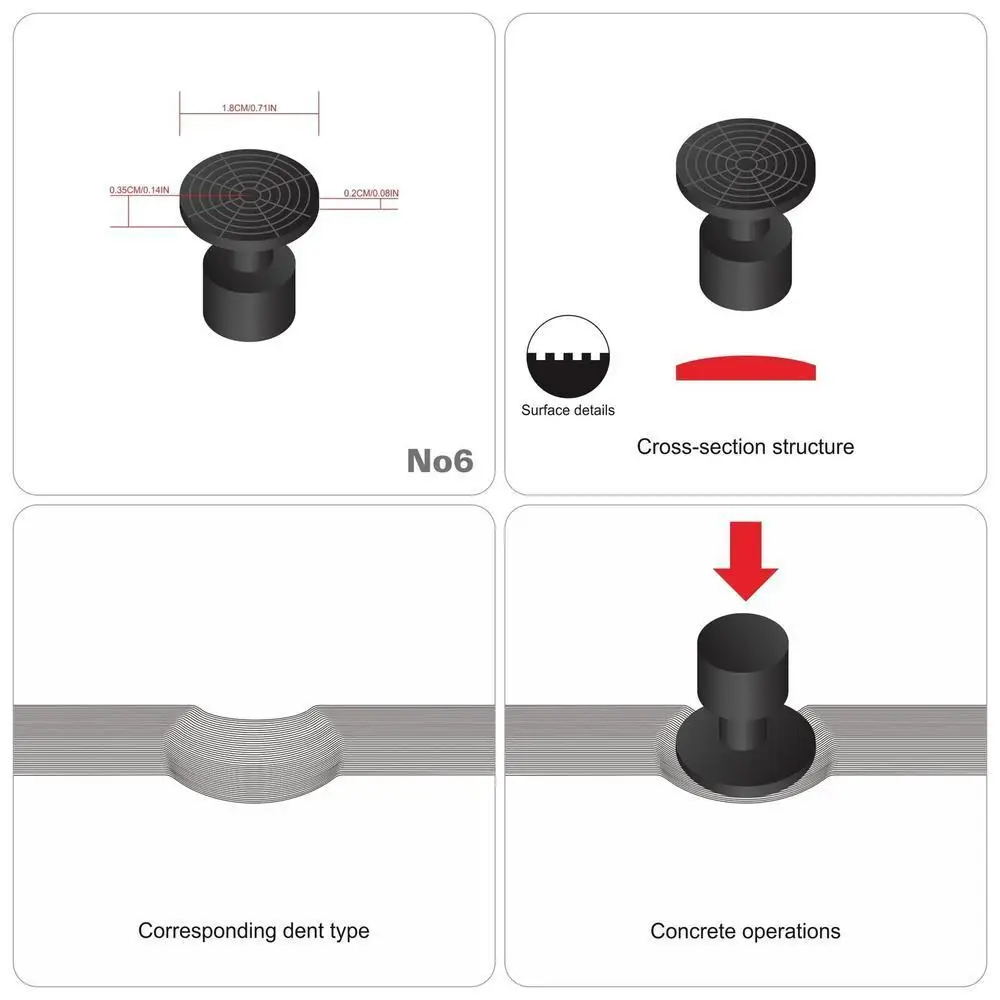 1.8CM/0.71IN

0.35CM/0.14IN

0.2CM/0.08IN

No6

Surface details

Cross-section structure

Corresponding dent type

Concrete operations