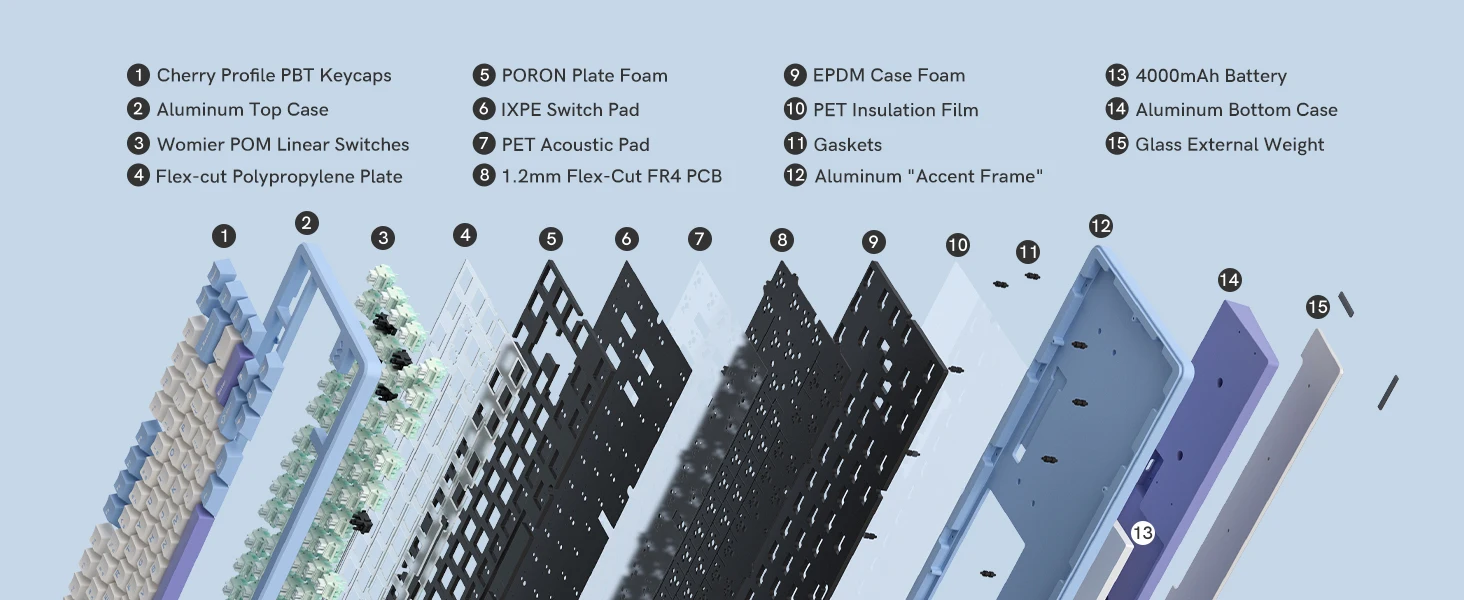 1 Cherry Profile PBT Keycaps
2 Aluminum Top Case
3 Womier POM Linear Switches
4 Flex-cut Polypropylene Plate

5 PORON Plate Foam
6 IXPE Switch Pad
7 PET Acoustic Pad
8 1.2mm Flex-Cut FR4 PCB

9 EPDM Case Foam
10 PET Insulation Film
11 Gaskets
12 Aluminum "Accent Frame"

13 4000mAh Battery
14 Aluminum Bottom Case
15 Glass External Weight

1 2 3 4 5 6 7 8 9 10 11 12 14 15 13