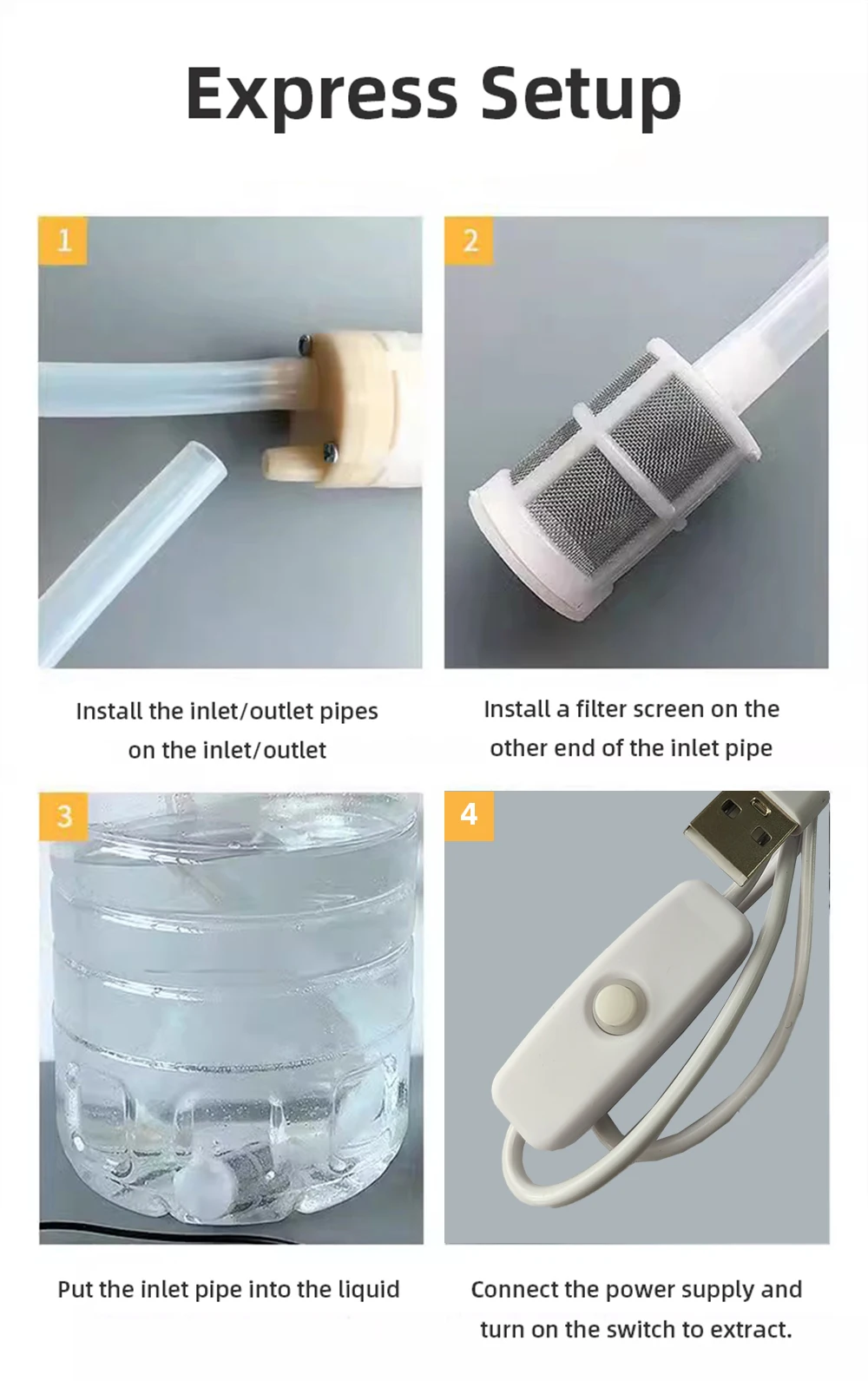 Express Setup

1

Install the inlet/outlet pipes on the inlet/outlet

2

Install a filter screen on the other end of the inlet pipe

3

Put the inlet pipe into the liquid

4

Connect the power supply and turn on the switch to extract.