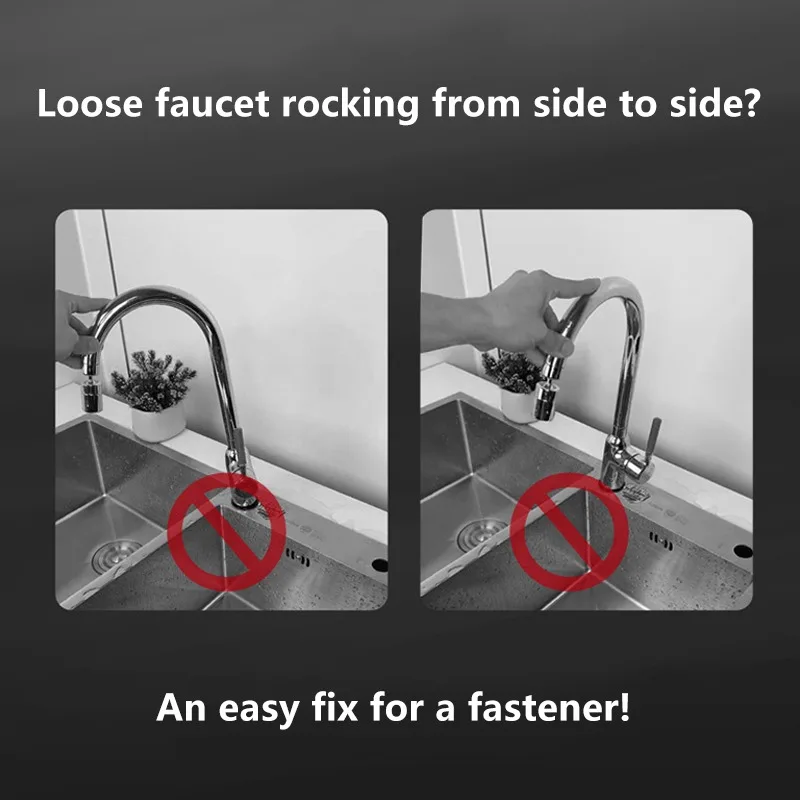 Loose faucet rocking from side to side?

An easy fix for a fastener!