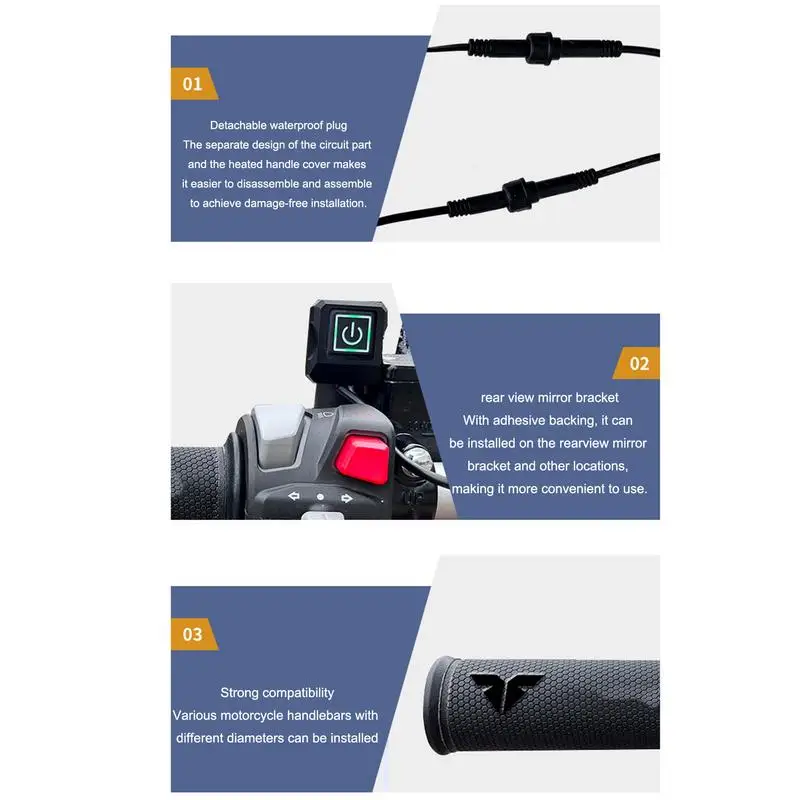 01

Detachable waterproof plug
The separate design of the circuit part and the heated handle cover makes it easier to disassemble and assemble to achieve damage-free installation.

02

rear view mirror bracket
With adhesive backing, it can be installed on the rearview mirror bracket and other locations, making it more convenient to use.

03

Strong compatibility
Various motorcycle handlebars with different diameters can be installed