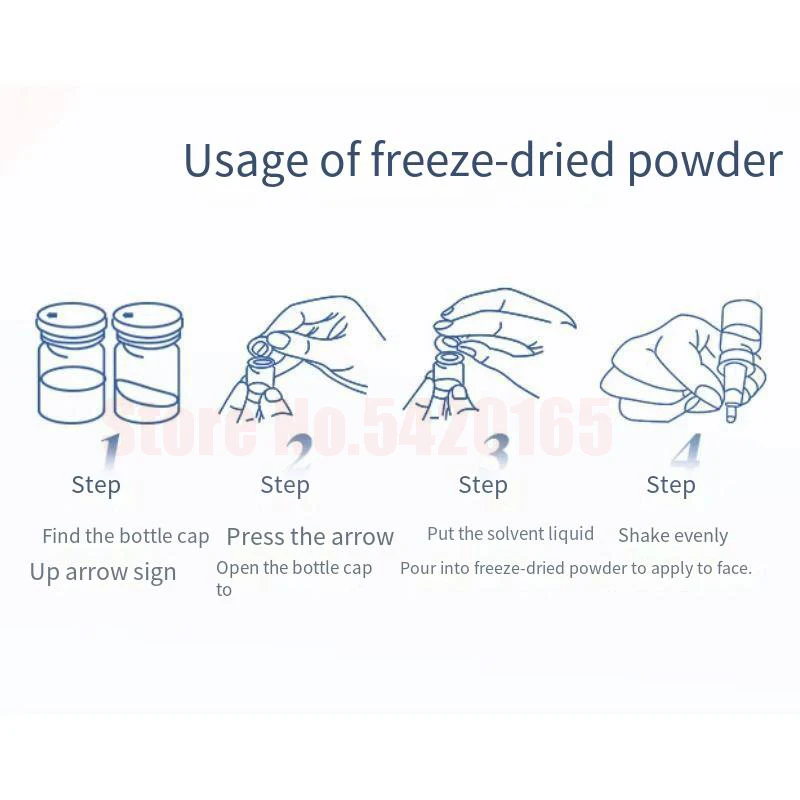 Usage of freeze-dried powder

Store No.5420165

1
Step
Find the bottle cap
Up arrow sign

2
Step
Press the arrow
Open the bottle cap to

3
Step
Put the solvent liquid
Pour into freeze-dried powder

4
Step
Shake evenly
to apply to face.