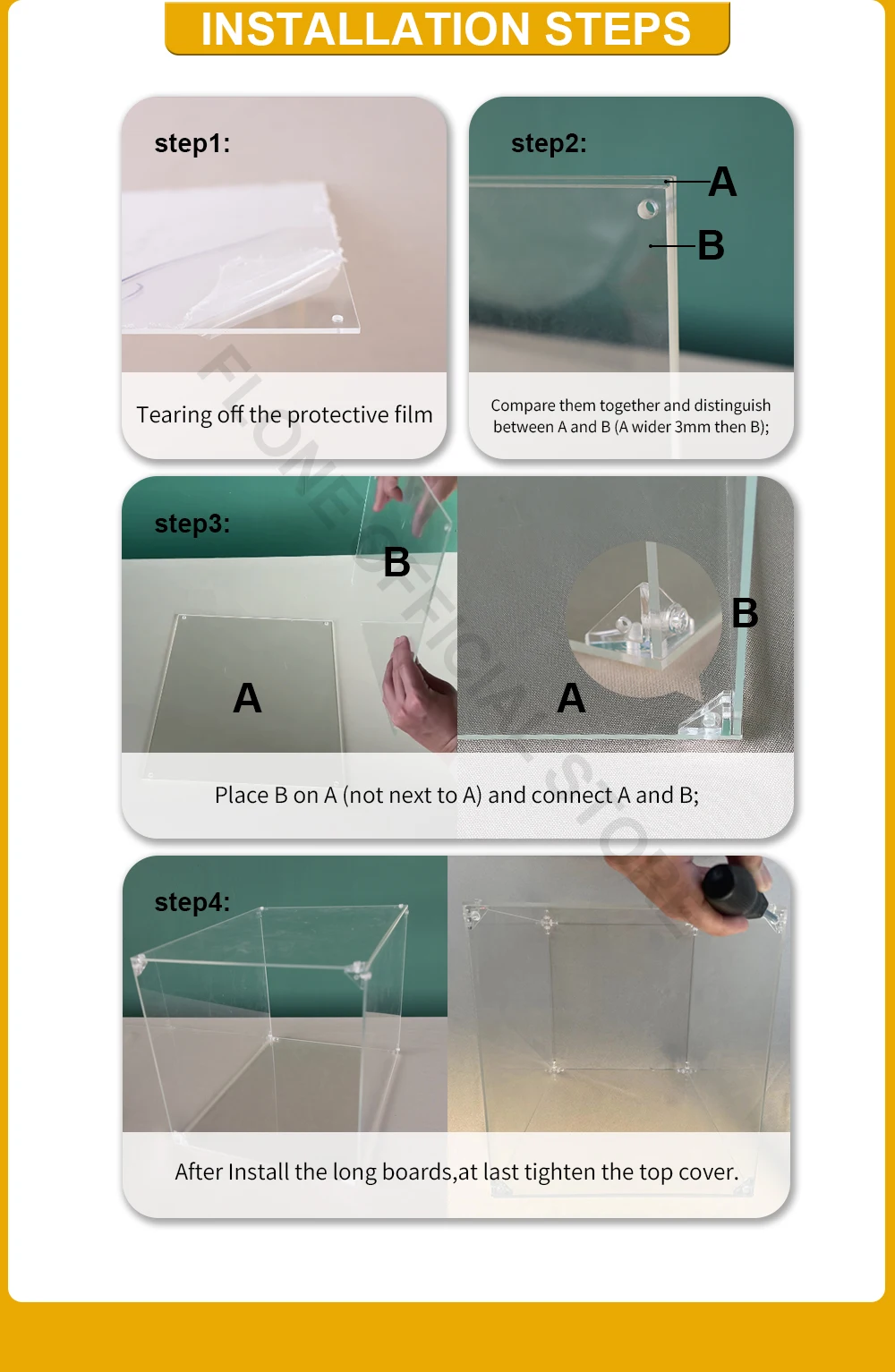 INSTALLATION STEPS

step1:

Tearing off the protective film

step2:

A

B

Compare them together and distinguish between A and B (A wider 3mm then B);

step3:

B

A

B

A

Place B on A (not next to A) and connect A and B;

step4:

After Install the long boards,at last tighten the top cover.

FLONE OFFICIAL STORE