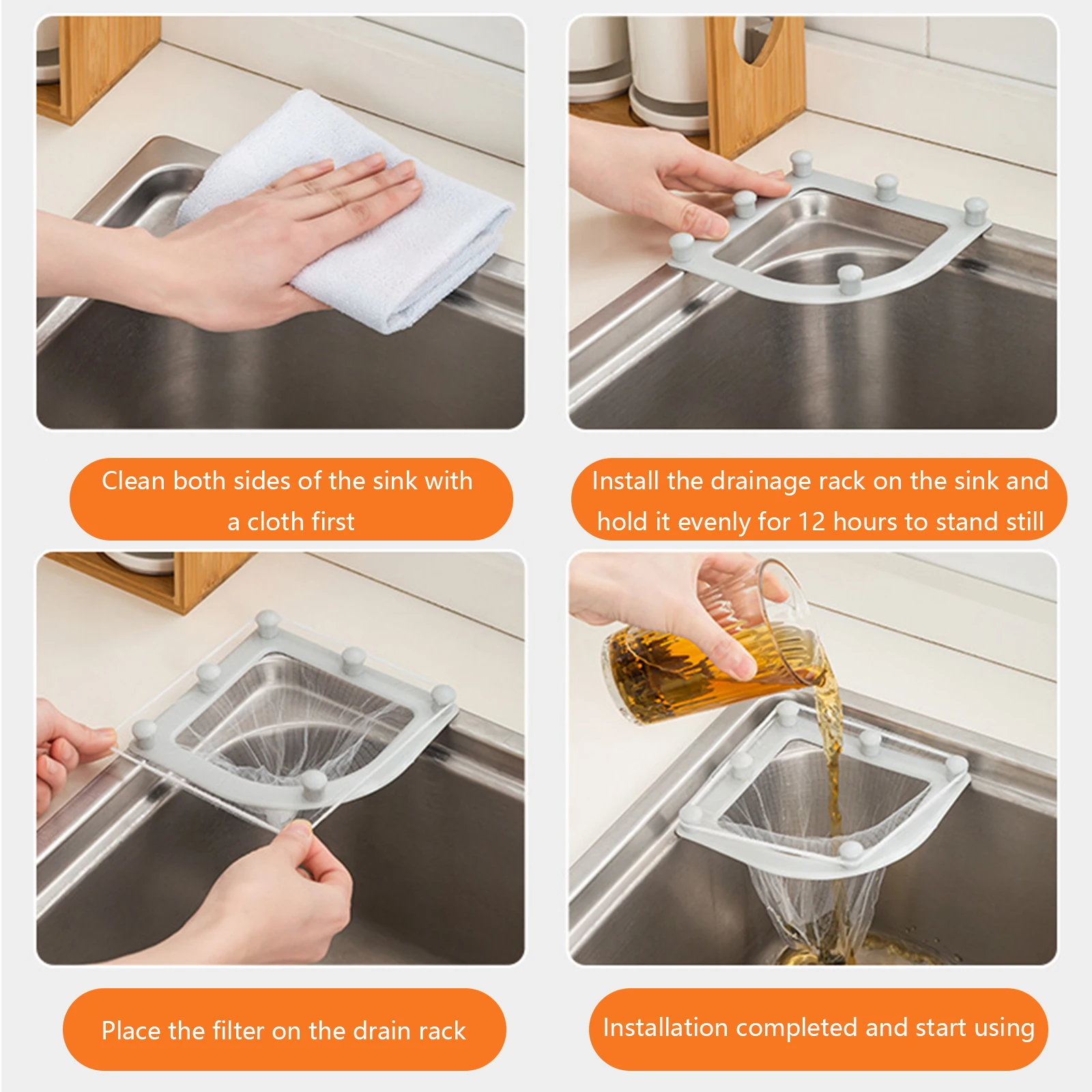 Clean both sides of the sink with a cloth first

Install the drainage rack on the sink and hold it evenly for 12 hours to stand still

Place the filter on the drain rack

Installation completed and start using