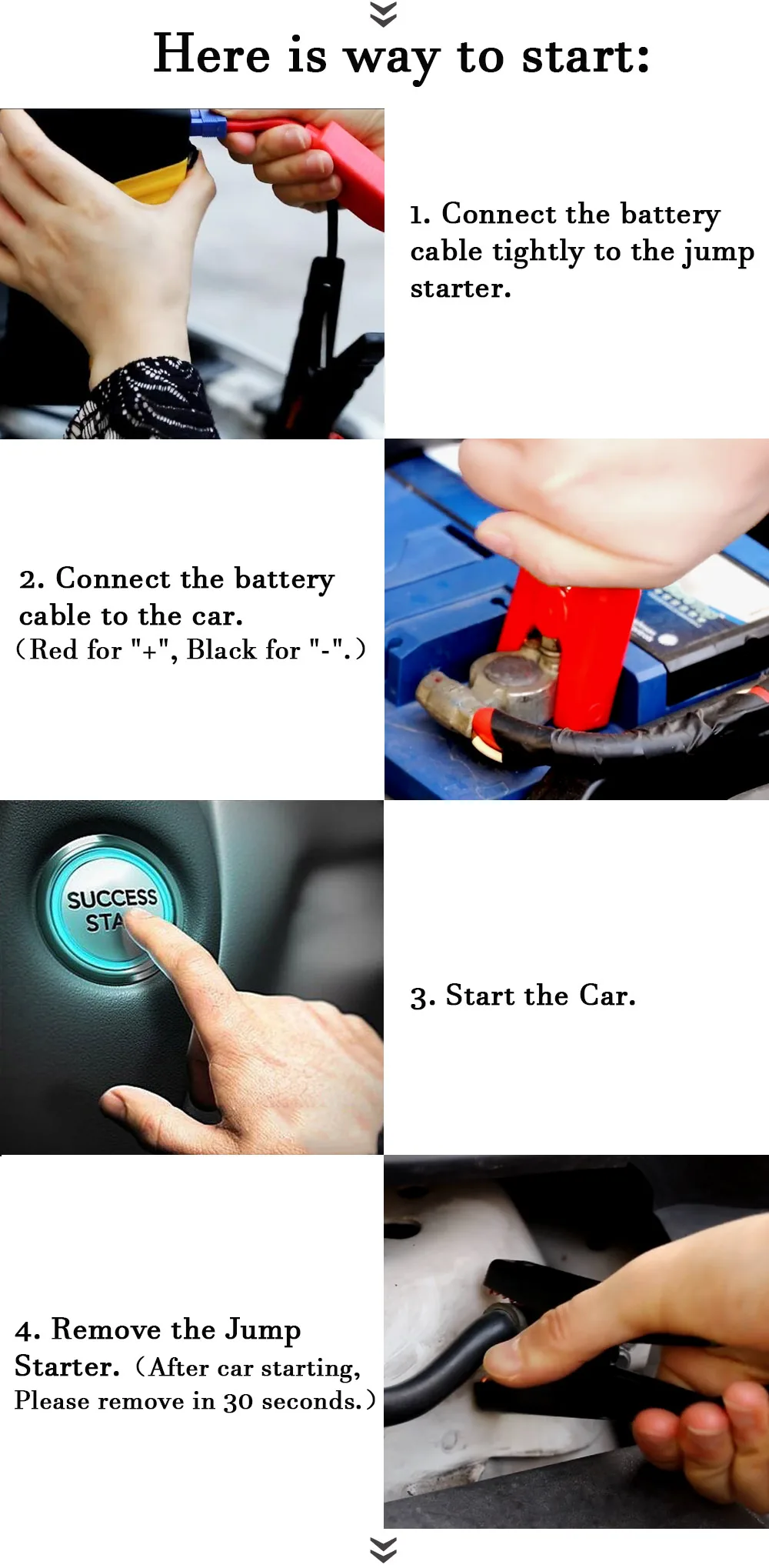 Here is way to start:

1. Connect the battery cable tightly to the jump starter.

2. Connect the battery cable to the car. (Red for "+", Black for "-".)

SUCCESS STA

3. Start the Car.

4. Remove the Jump Starter. (After car starting, Please remove in 30 seconds.)