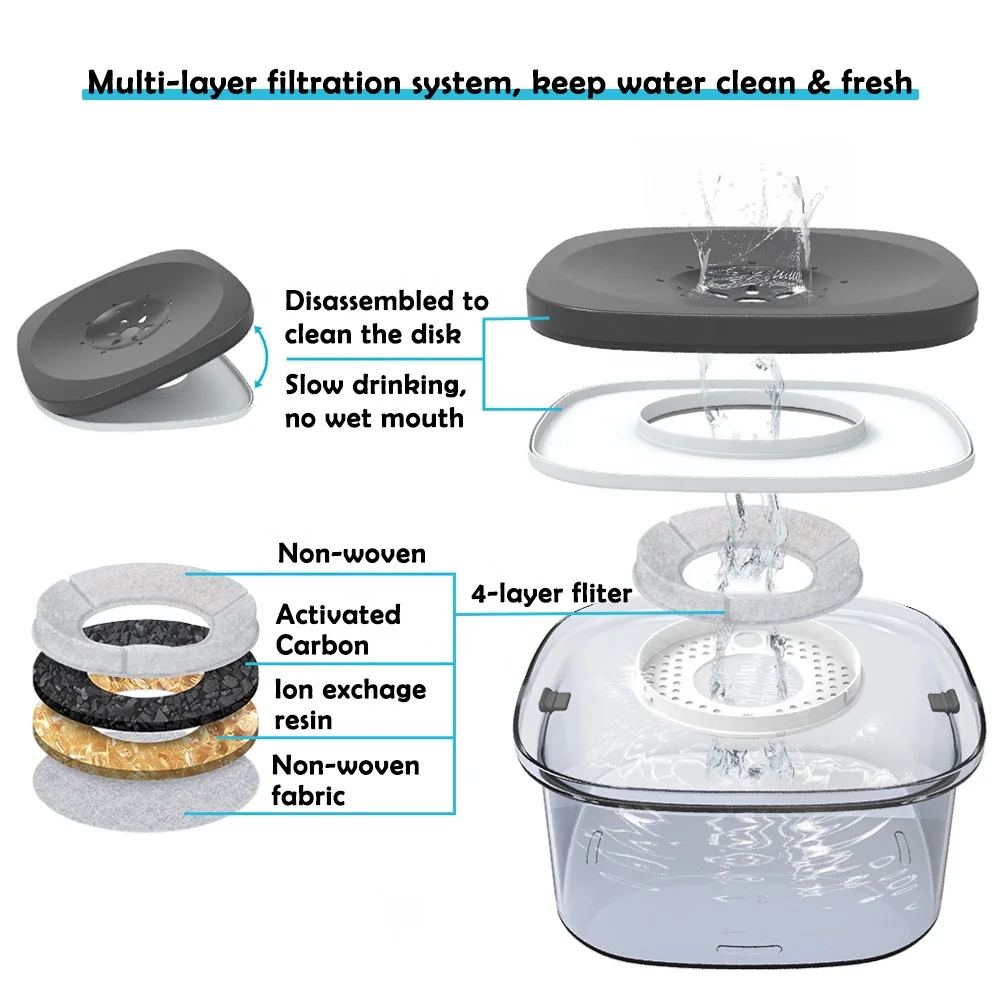 Multi-layer filtration system, keep water clean & fresh

Disassembled to clean the disk

Slow drinking, no wet mouth

Non-woven

Activated Carbon

Ion exchage resin

Non-woven fabric

4-layer fliter