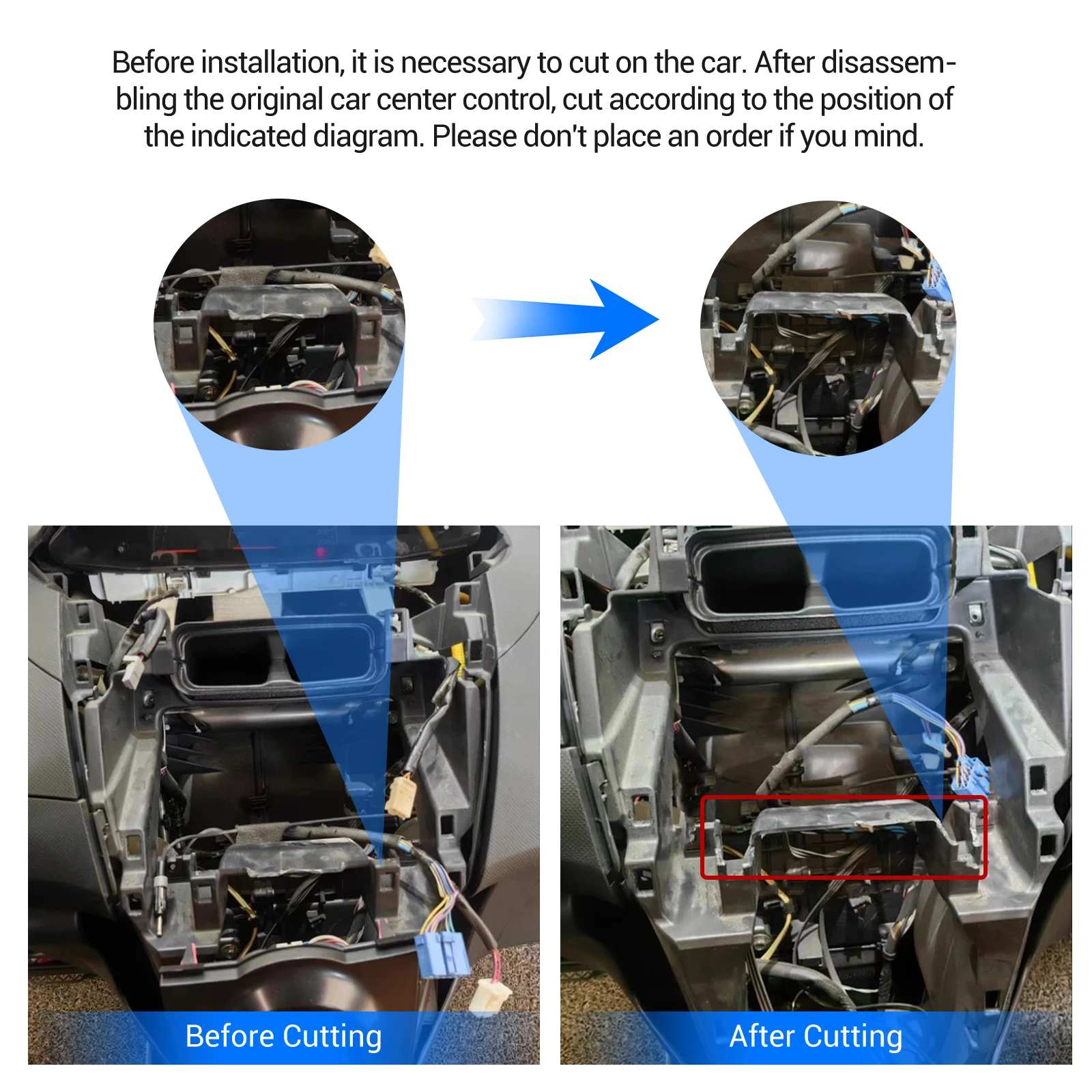 Before installation, it is necessary to cut on the car. After disassembling the original car center control, cut according to the position of the indicated diagram. Please don't place an order if you mind.

Before Cutting

After Cutting