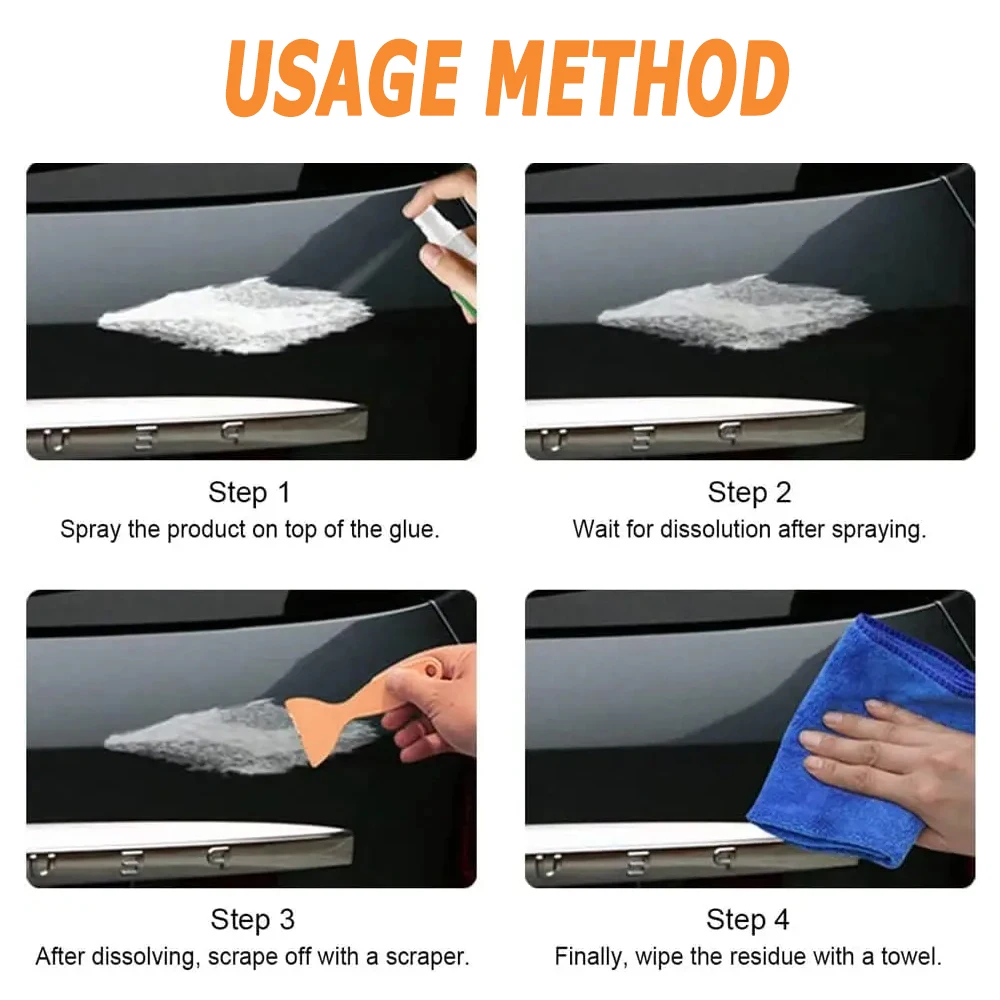 USAGE METHOD

Step 1
Spray the product on top of the glue.

Step 2
Wait for dissolution after spraying.

Step 3
After dissolving, scrape off with a scraper.

Step 4
Finally, wipe the residue with a towel.