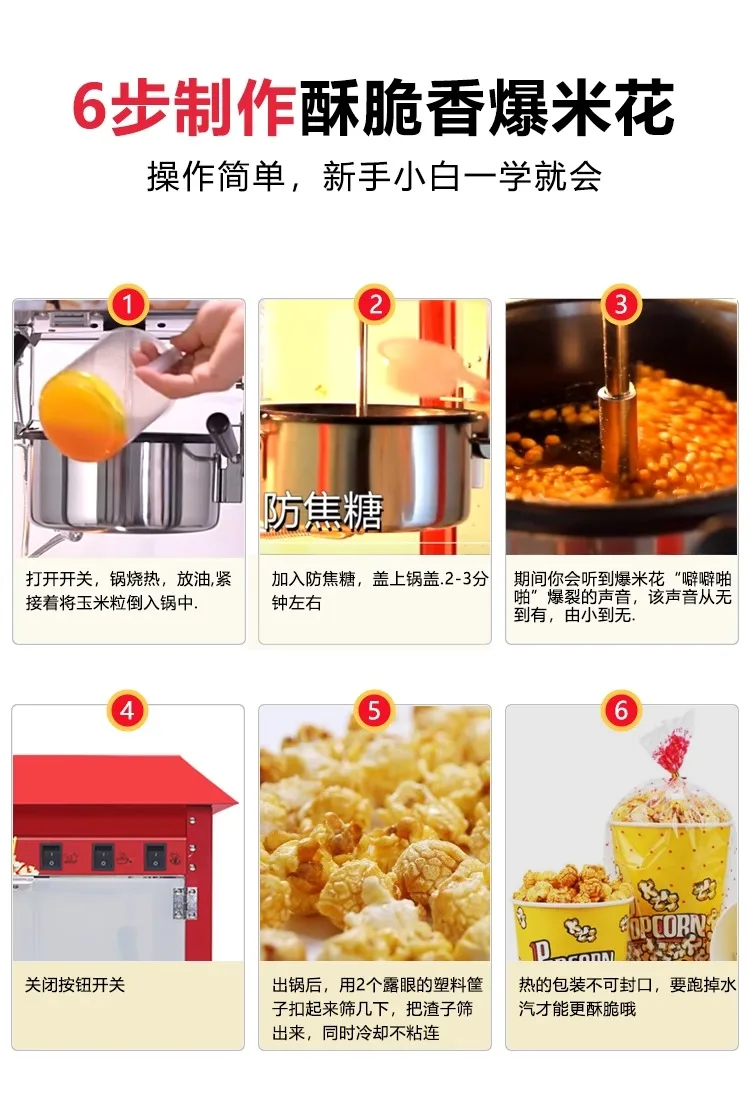 6步制作酥脆香爆米花

操作简单，新手小白一学就会

1

打开开关，锅烧热，放油，紧接着将玉米粒倒入锅中.

2

防焦糖

加入防焦糖，盖上锅盖.2-3分钟左右

3

期间你会听到爆米花“噼噼啪啪”爆裂的声音，该声音从无到有，由小到无.

4

关闭按钮开关

5

出锅后，用2个露眼的塑料筐子扣起来筛几下，把渣子筛出来，同时冷却不粘连

6

POPCORN

POPCORN

热的包装不可封口，要跑掉水汽才能更酥脆哦