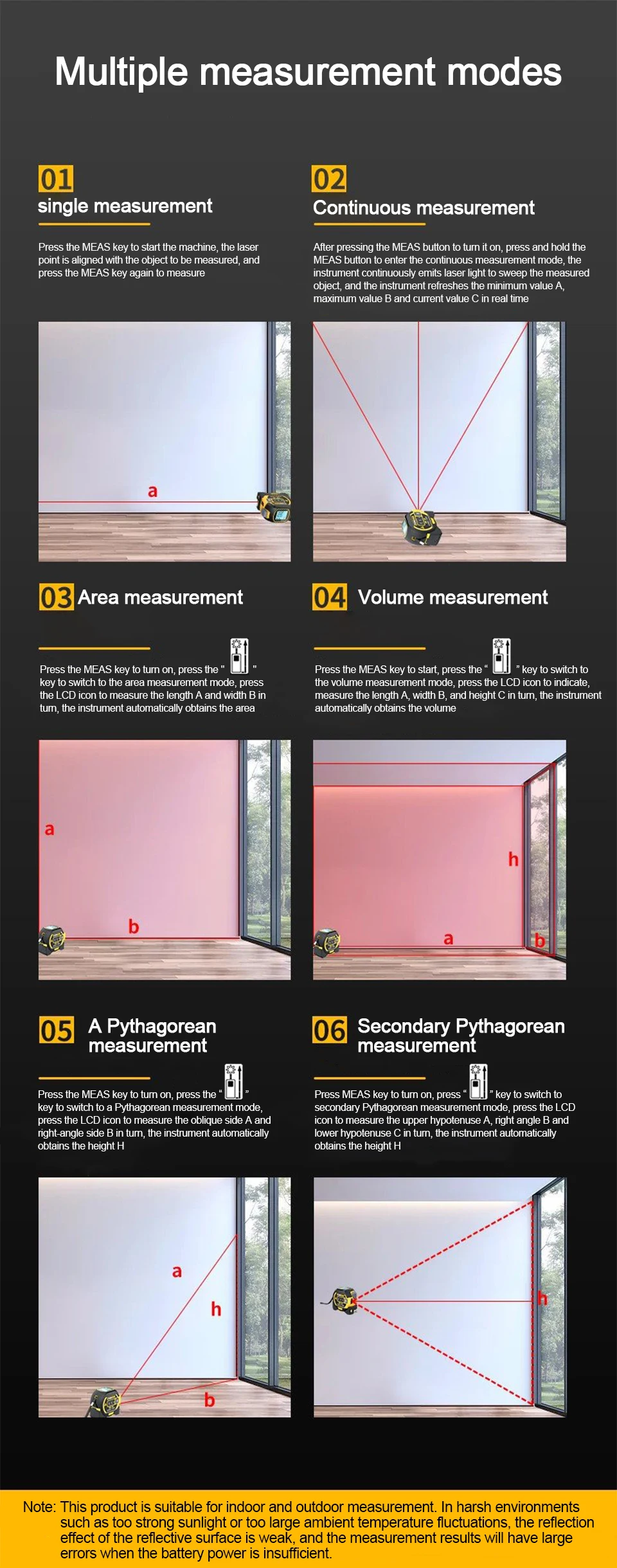 Multiple measurement modes

01
single measurement

Press the MEAS key to start the machine, the laser point is aligned with the object to be measured, and press the MEAS key again to measure

a

02
Continuous measurement

After pressing the MEAS button to turn it on, press and hold the MEAS button to enter the continuous measurement mode, the instrument continuously emits laser light to sweep the measured object, and the instrument refreshes the minimum value A, maximum value B and current value C in real time

03 Area measurement

Press the MEAS key to turn on, press the " " key to switch to the area measurement mode, press the LCD icon to measure the length A and width B in turn, the instrument automatically obtains the area

a
b

04 Volume measurement

Press the MEAS key to start, press the " " key to switch to the volume measurement mode, press the LCD icon to indicate, measure the length A, width B, and height C in turn, the instrument automatically obtains the volume

h
a
b

05 A Pythagorean measurement

Press the MEAS key to turn on, press the " " key to switch to a Pythagorean measurement mode, press the LCD icon to measure the oblique side A and right-angle side B in turn, the instrument automatically obtains the height H

a
h
b

06 Secondary Pythagorean measurement

Press MEAS key to turn on, press " " key to switch to secondary Pythagorean measurement mode, press the LCD icon to measure the upper hypotenuse A, right angle B and lower hypotenuse C in turn, the instrument automatically obtains the height H

h

Note: This product is suitable for indoor and outdoor measurement. In harsh environments such as too strong sunlight or too large ambient temperature fluctuations, the reflection effect of the reflective surface is weak, and the measurement results will have large errors when the battery power is insufficient.