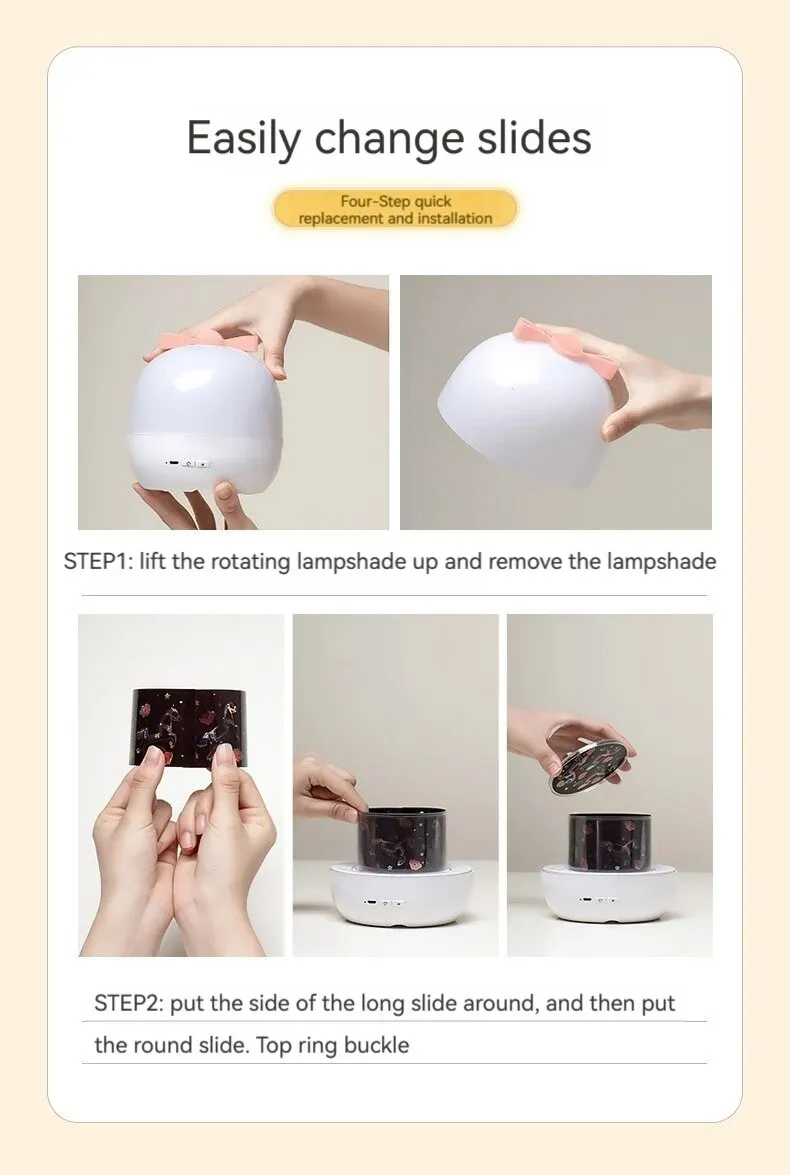 Easily change slides

Four-Step quick replacement and installation

STEP1: lift the rotating lampshade up and remove the lampshade

STEP2: put the side of the long slide around, and then put the round slide. Top ring buckle