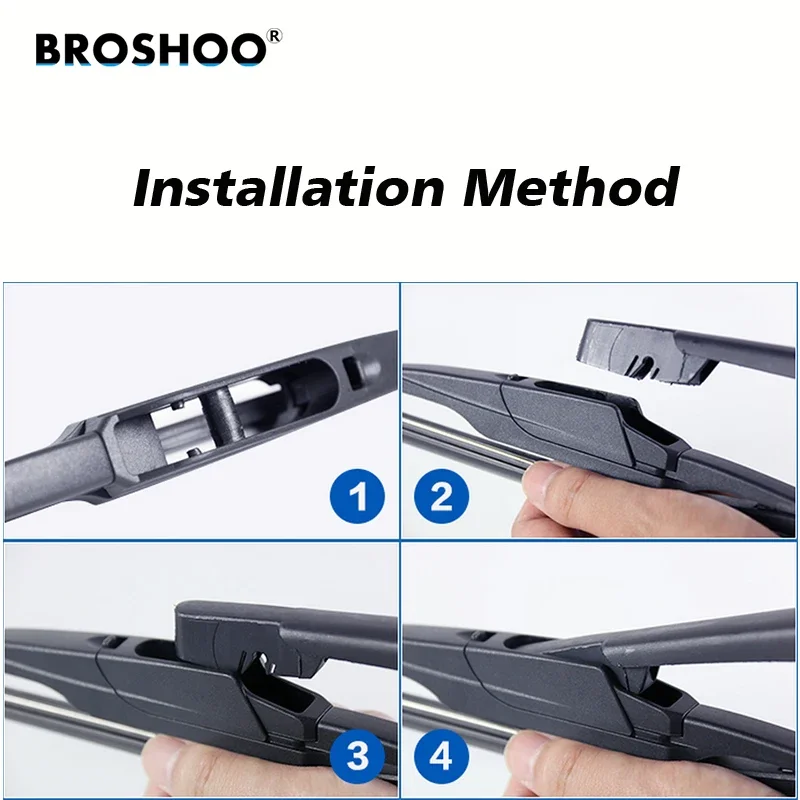 BROSHOO®

Installation Method

1

2

3

4