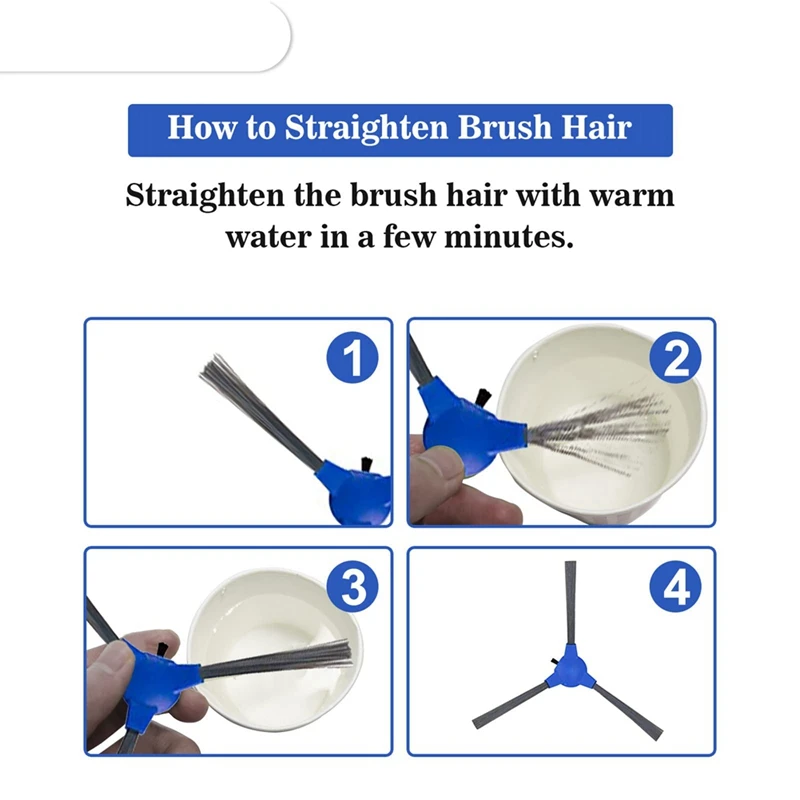 How to Straighten Brush Hair

Straighten the brush hair with warm water in a few minutes.

1

2

3

4