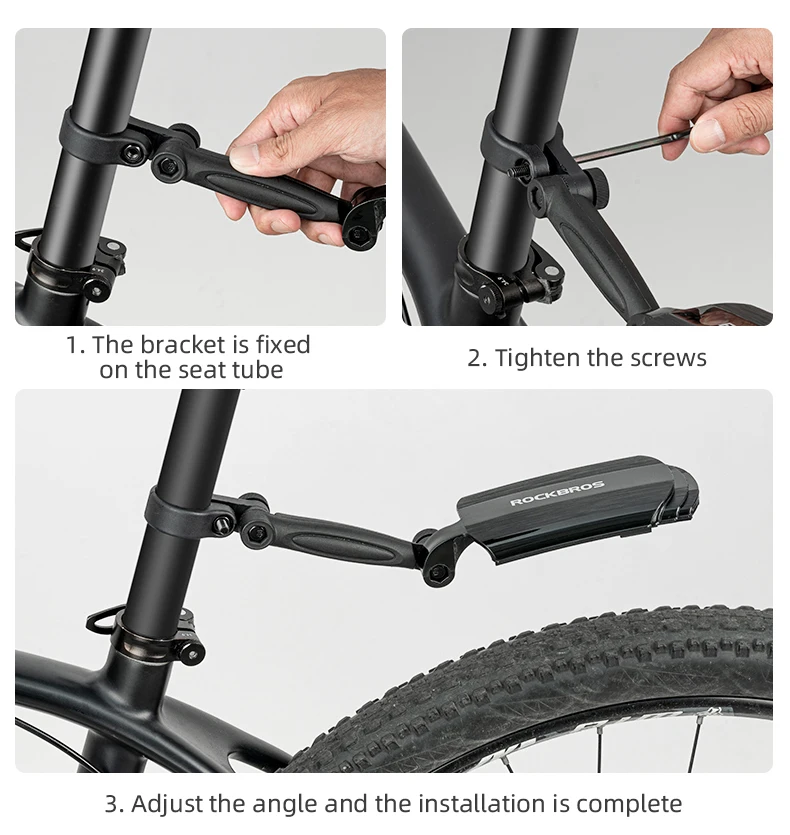 1. The bracket is fixed on the seat tube

2. Tighten the screws

ROCKBROS

3. Adjust the angle and the installation is complete