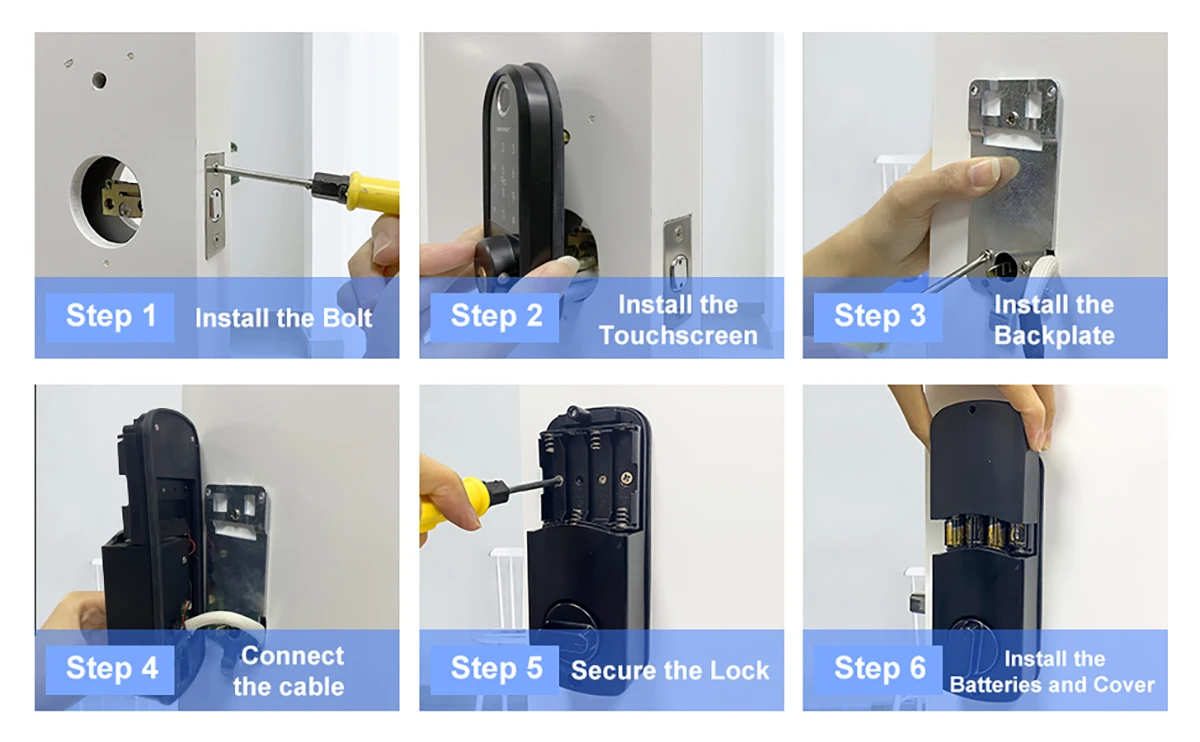 Step 1 Install the Bolt

Step 2 Install the Touchscreen

Step 3 Install the Backplate

Step 4 Connect the cable

Step 5 Secure the Lock

Step 6 Install the Batteries and Cover