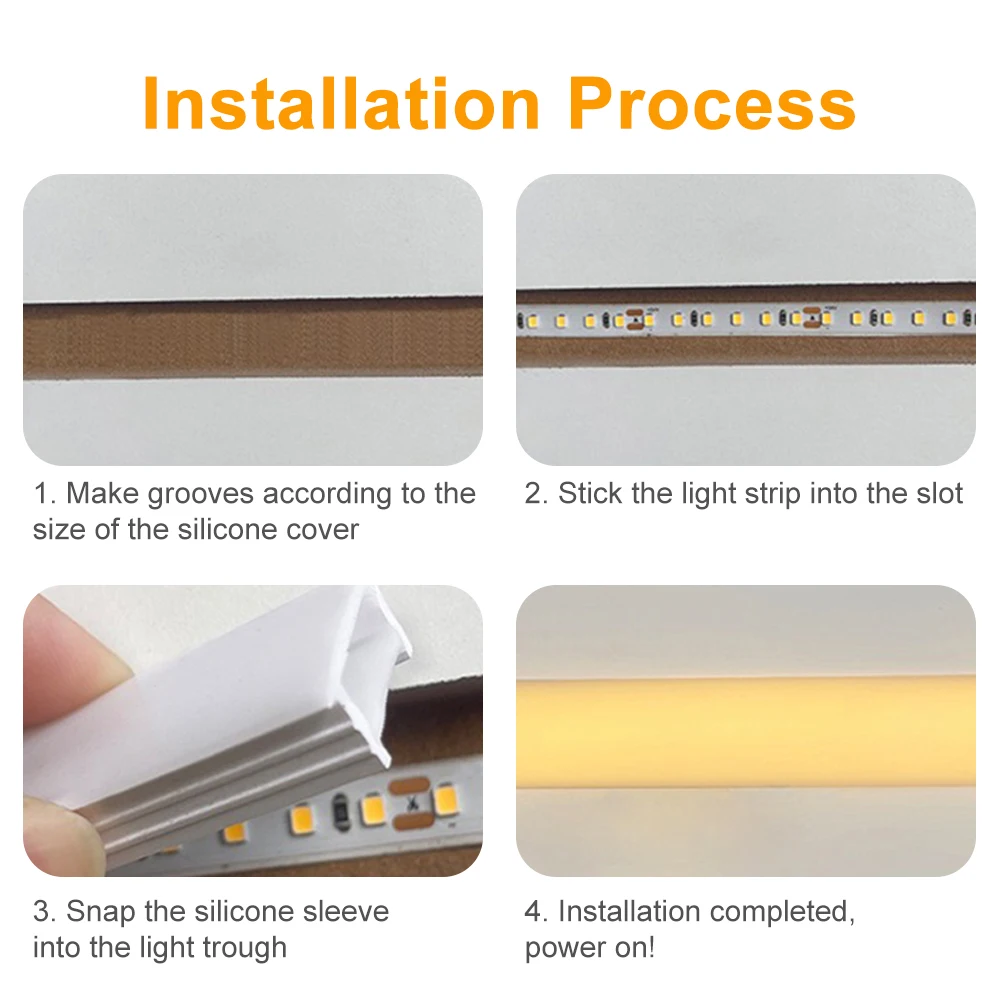 Installation Process

1. Make grooves according to the size of the silicone cover

2. Stick the light strip into the slot

3. Snap the silicone sleeve into the light trough

4. Installation completed, power on!