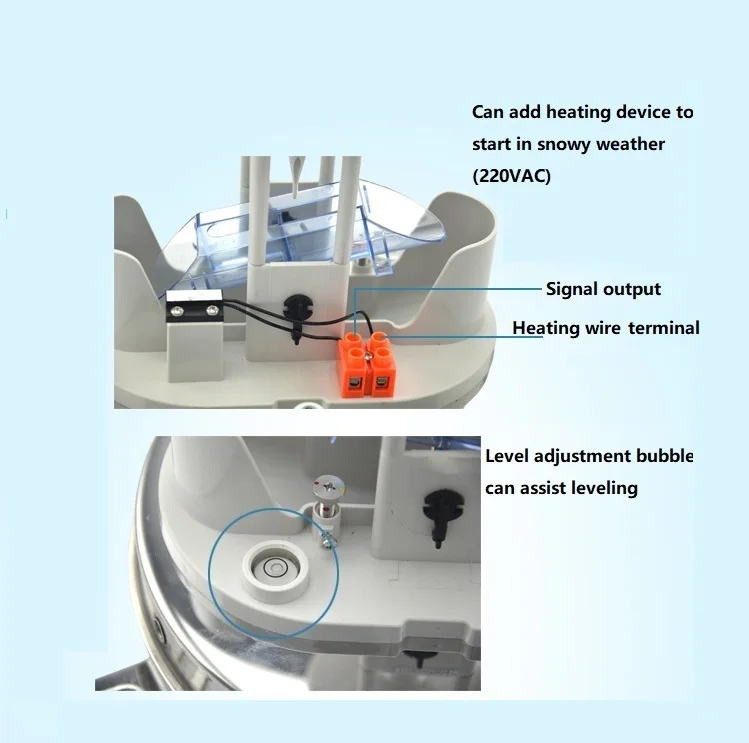 Can add heating device to start in snowy weather (220VAC)

Signal output

Heating wire terminal

Level adjustment bubble can assist leveling