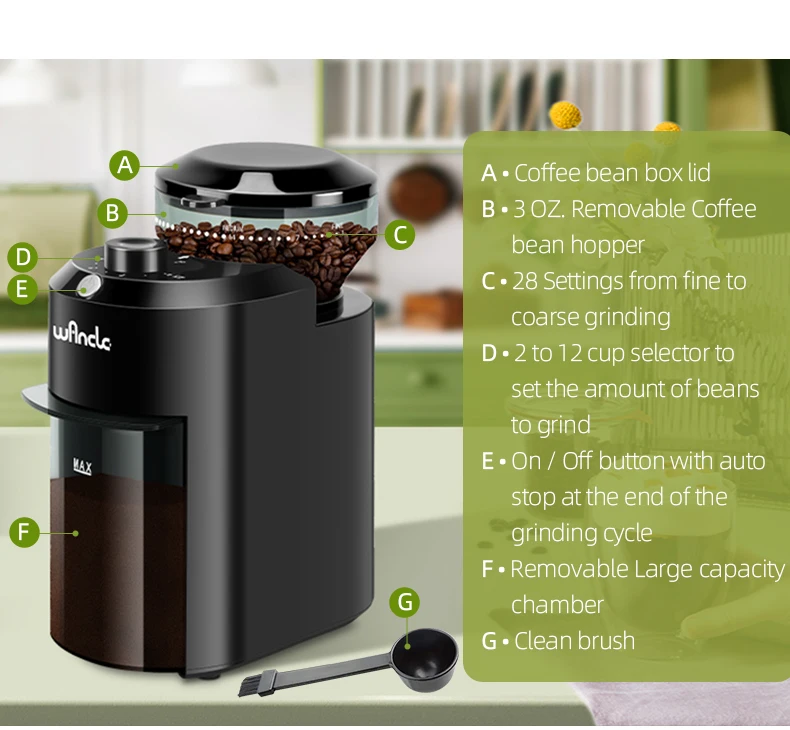 A
B
C
D
E
wAncle
MAX
F
G

A • Coffee bean box lid
B • 3 OZ. Removable Coffee bean hopper
C • 28 Settings from fine to coarse grinding
D • 2 to 12 cup selector to set the amount of beans to grind
E • On / Off button with auto stop at the end of the grinding cycle
F • Removable Large capacity chamber
G • Clean brush