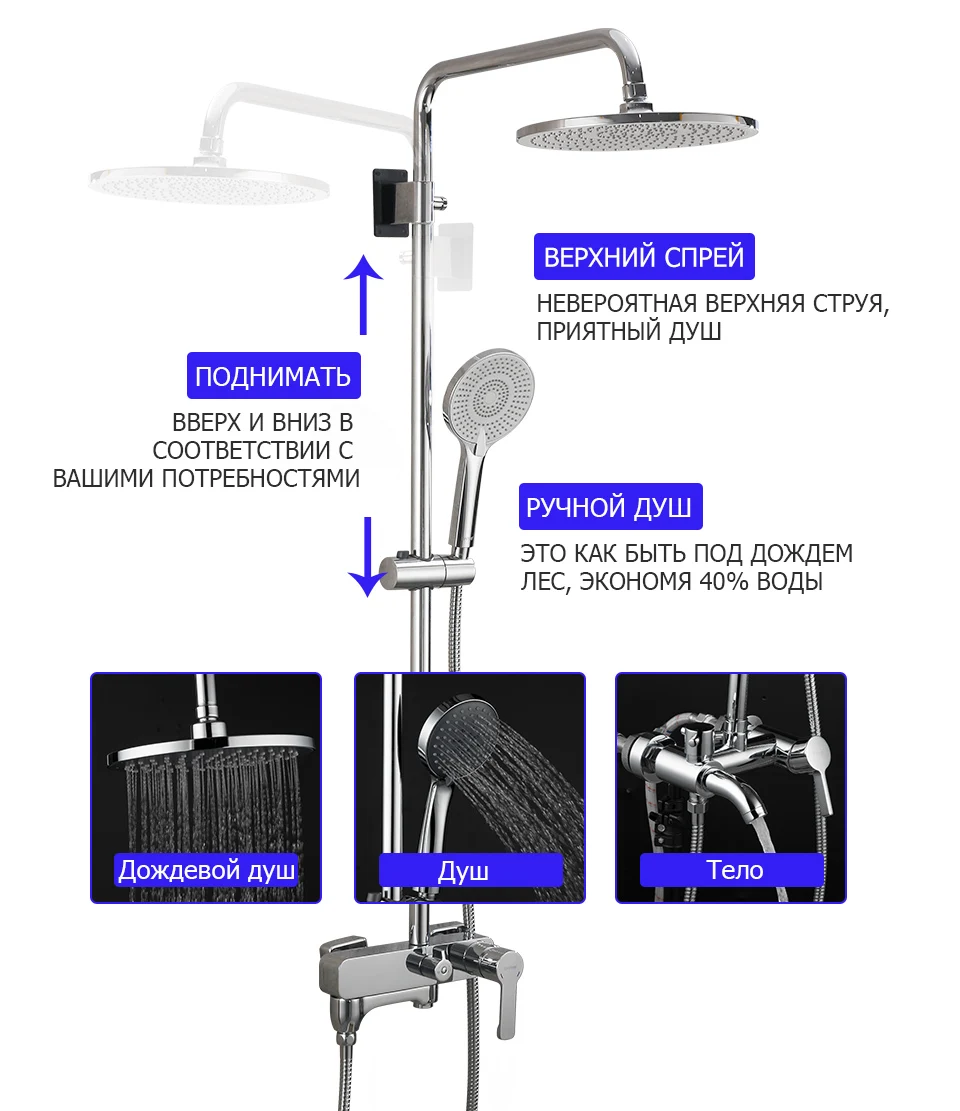 ВЕРХНИЙ СПРЕЙ

НЕВЕРОЯТНАЯ ВЕРХНЯЯ СТРУЯ, ПРИЯТНЫЙ ДУШ

ПОДНИМАТЬ

ВВЕРХ И ВНИЗ В СООТВЕТСТВИИ С ВАШИМИ ПОТРЕБНОСТЯМИ

РУЧНОЙ ДУШ

ЭТО КАК БЫТЬ ПОД ДОЖДЕМ ЛЕС, ЭКОНОМЯ 40% ВОДЫ

Дождевой душ

Душ

Тело