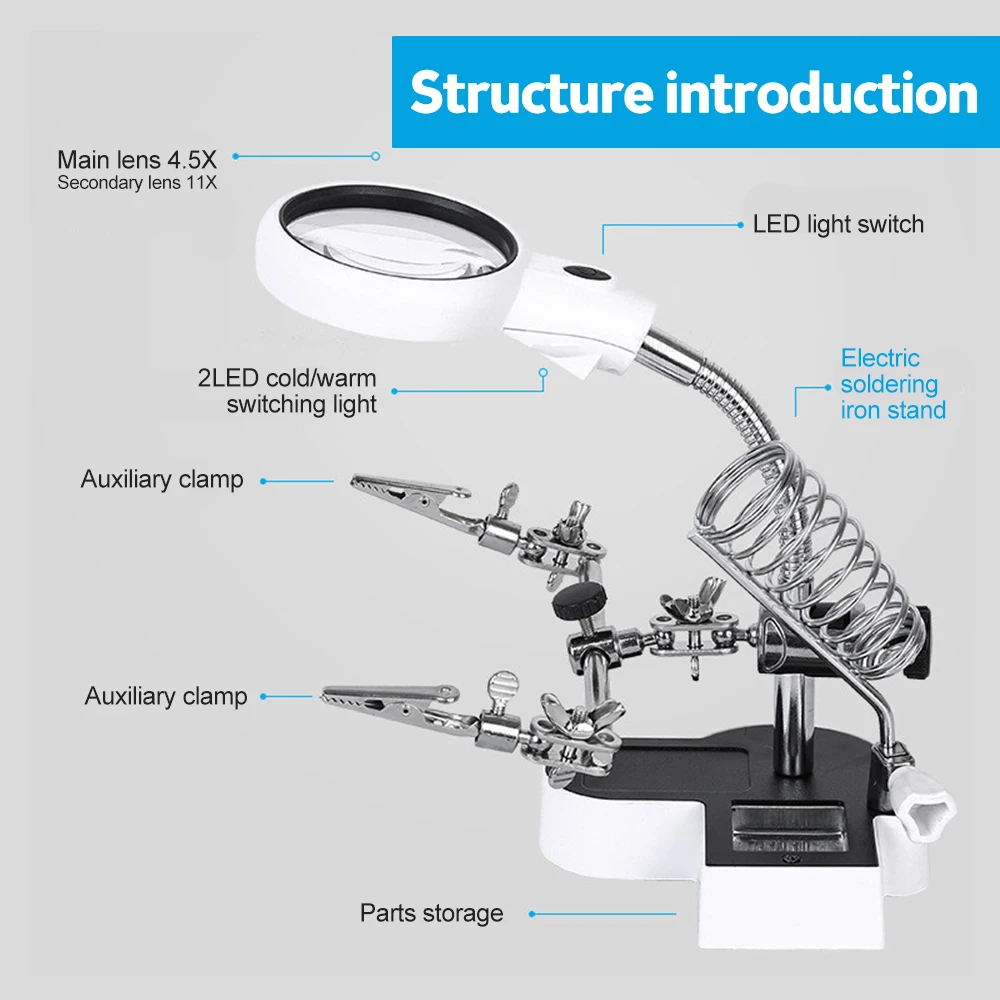 Structure introduction

Main lens 4.5X
Secondary lens 11X

LED light switch

2LED cold/warm switching light

Electric soldering iron stand

Auxiliary clamp

Auxiliary clamp

Parts storage