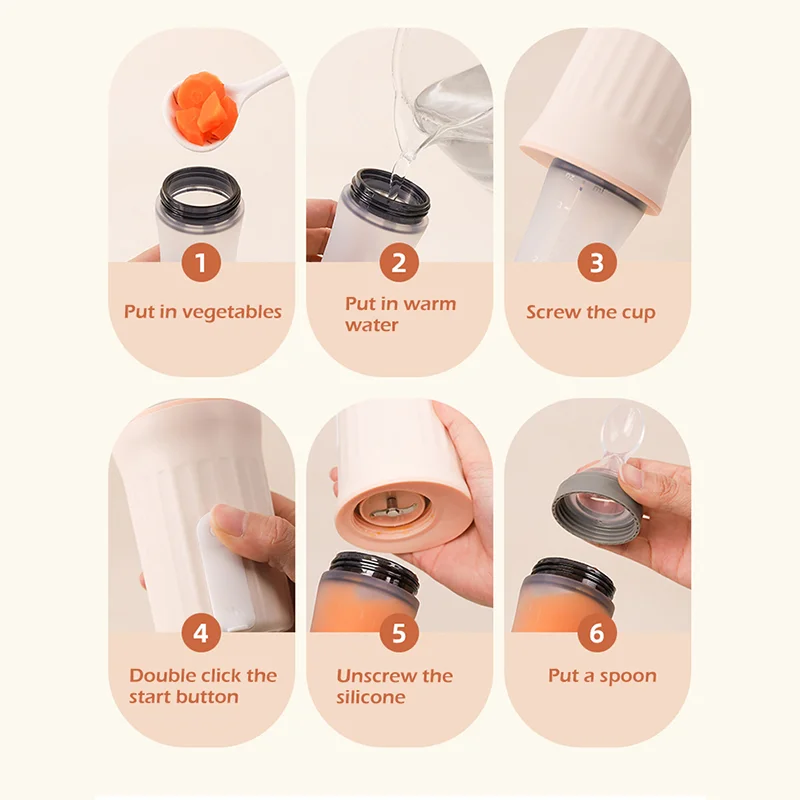 1
Put in vegetables

2
Put in warm water

3
Screw the cup

4
Double click the start button

5
Unscrew the silicone

6
Put a spoon