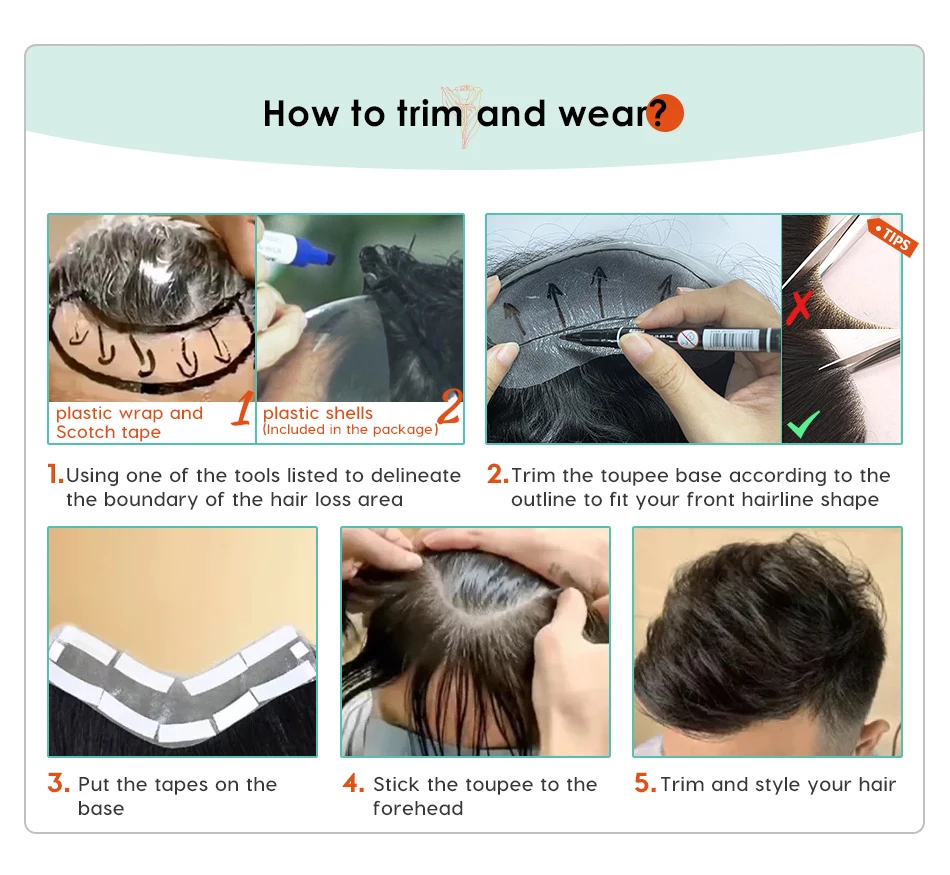 How to trim and wear?

plastic wrap and Scotch tape 1

plastic shells (Included in the package) 2

TIPS

1. Using one of the tools listed to delineate the boundary of the hair loss area

2. Trim the toupee base according to the outline to fit your front hairline shape

3. Put the tapes on the base

4. Stick the toupee to the forehead

5. Trim and style your hair