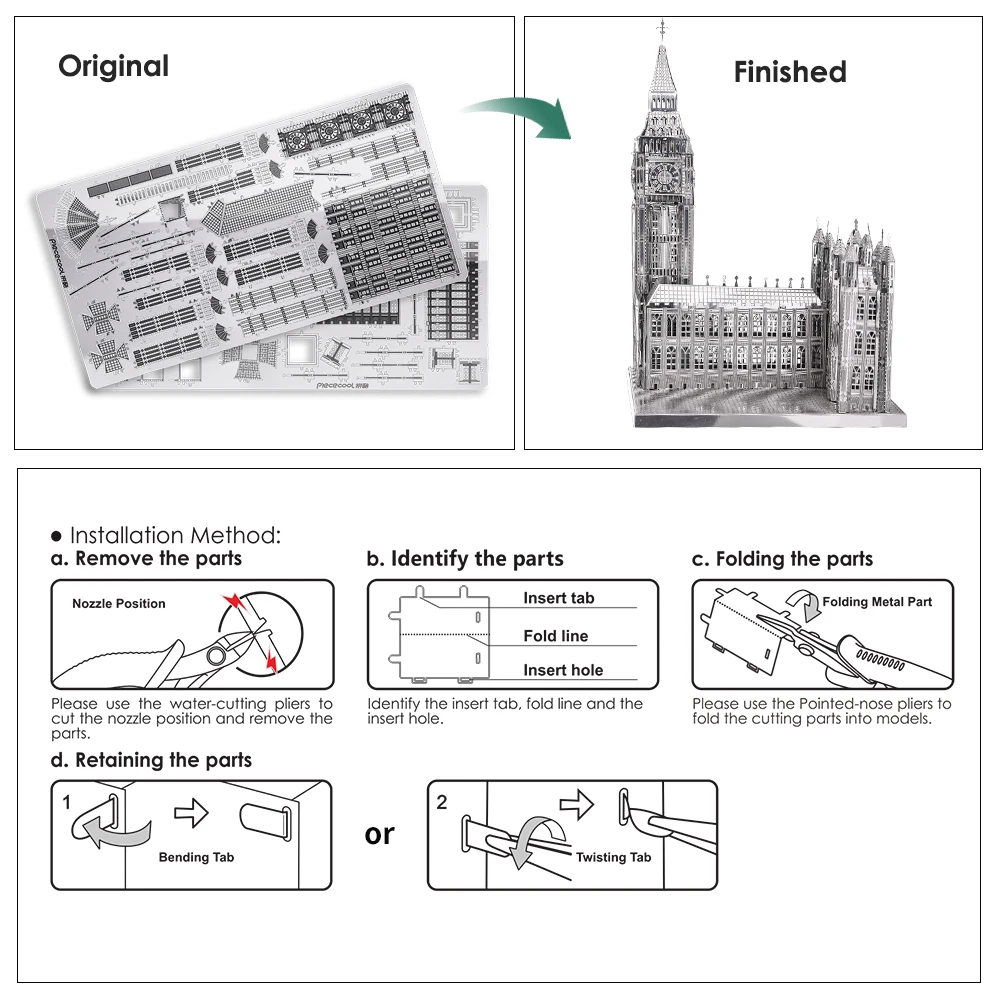 Original

Piececool

Piececool

Finished

● Installation Method:

a. Remove the parts

Nozzle Position

Please use the water-cutting pliers to cut the nozzle position and remove the parts.

b. Identify the parts

Insert tab

Fold line

Insert hole

Identify the insert tab, fold line and the insert hole.

c. Folding the parts

Folding Metal Part

Please use the Pointed-nose pliers to fold the cutting parts into models.

d. Retaining the parts

1

Bending Tab

or

2

Twisting Tab