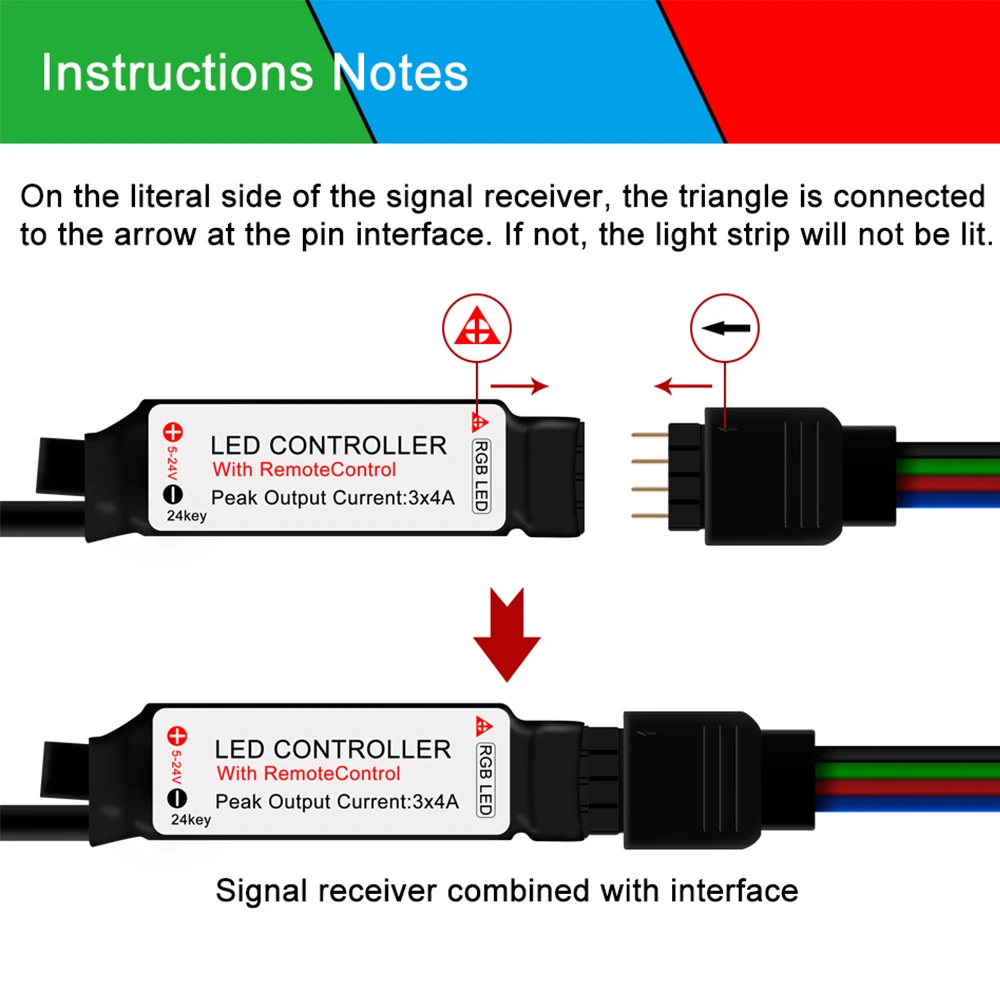 Instructions Notes

On the literal side of the signal receiver, the triangle is connected to the arrow at the pin interface. If not, the light strip will not be lit.

5-24V
24key
LED CONTROLLER
With RemoteControl
Peak Output Current:3x4A
RGB LED

5-24V
24key
LED CONTROLLER
With RemoteControl
Peak Output Current:3x4A
RGB LED

Signal receiver combined with interface