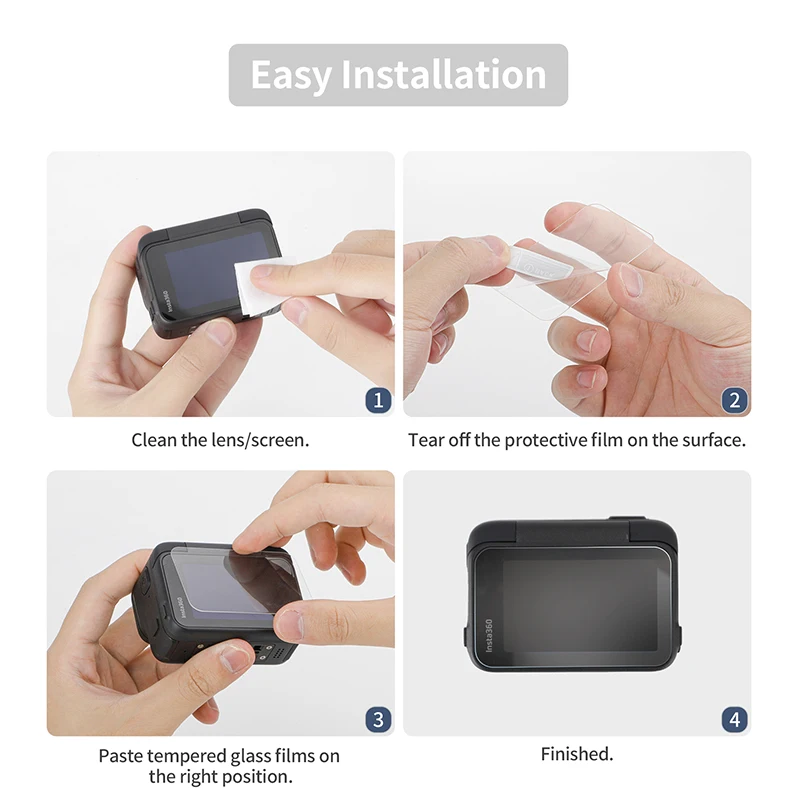 Easy Installation

Insta360

1

Clean the lens/screen.

2

Tear off the protective film on the surface.

Insta360

3

Paste tempered glass films on the right position.

Insta360

4

Finished.