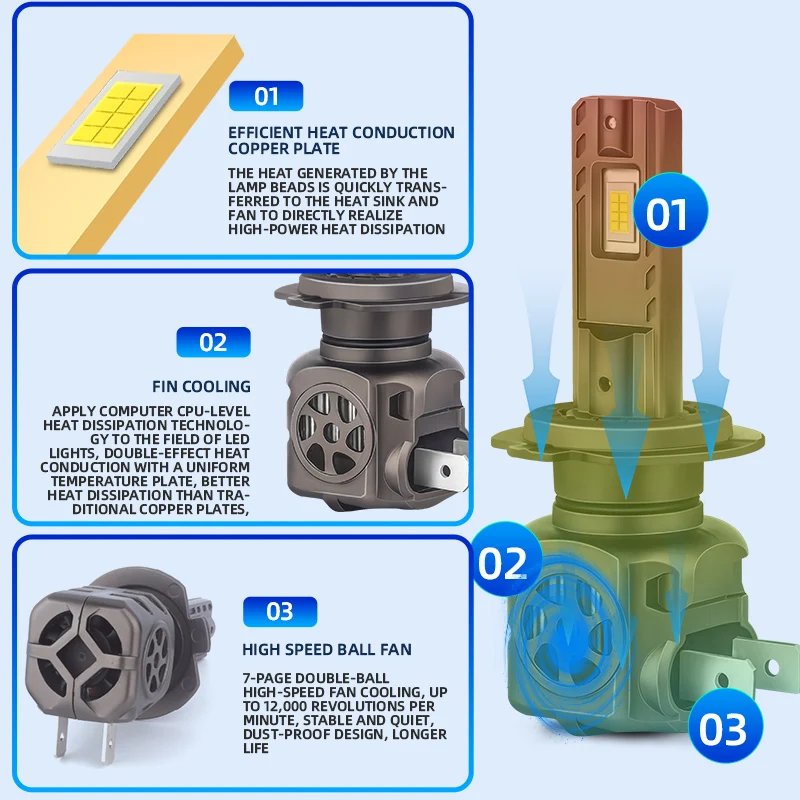 01

EFFICIENT HEAT CONDUCTION COPPER PLATE

THE HEAT GENERATED BY THE LAMP BEADS IS QUICKLY TRANSFERRED TO THE HEAT SINK AND FAN TO DIRECTLY REALIZE HIGH-POWER HEAT DISSIPATION

02

FIN COOLING

APPLY COMPUTER CPU-LEVEL HEAT DISSIPATION TECHNOLOGY TO THE FIELD OF LED LIGHTS, DOUBLE-EFFECT HEAT CONDUCTION WITH A UNIFORM TEMPERATURE PLATE, BETTER HEAT DISSIPATION THAN TRADITIONAL COPPER PLATES,

03

HIGH SPEED BALL FAN

7-PAGE DOUBLE-BALL HIGH-SPEED FAN COOLING, UP TO 12,000 REVOLUTIONS PER MINUTE, STABLE AND QUIET, DUST-PROOF DESIGN, LONGER LIFE

01

02

03