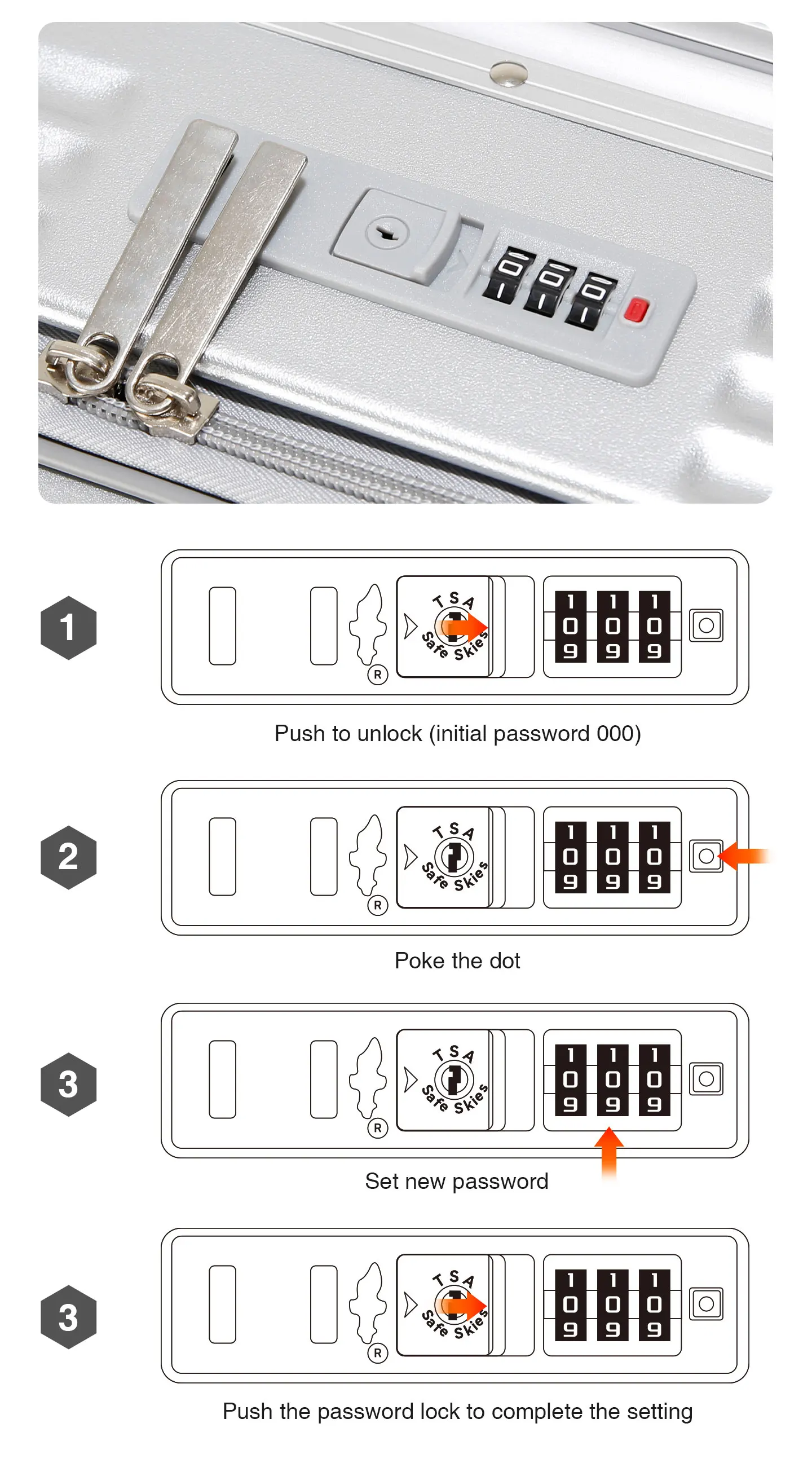 0 0 0
1 1 1

1

TSA Safe Skies
R
1 1 1
0 0 0
9 9 9

Push to unlock (initial password 000)

2

TSA Safe Skies
R
1 1 1
0 0 0
9 9 9

Poke the dot

3

TSA Safe Skies
R
1 1 1
0 0 0
9 9 9

Set new password

3

TSA Safe Skies
R
1 1 1
0 0 0
9 9 9

Push the password lock to complete the setting