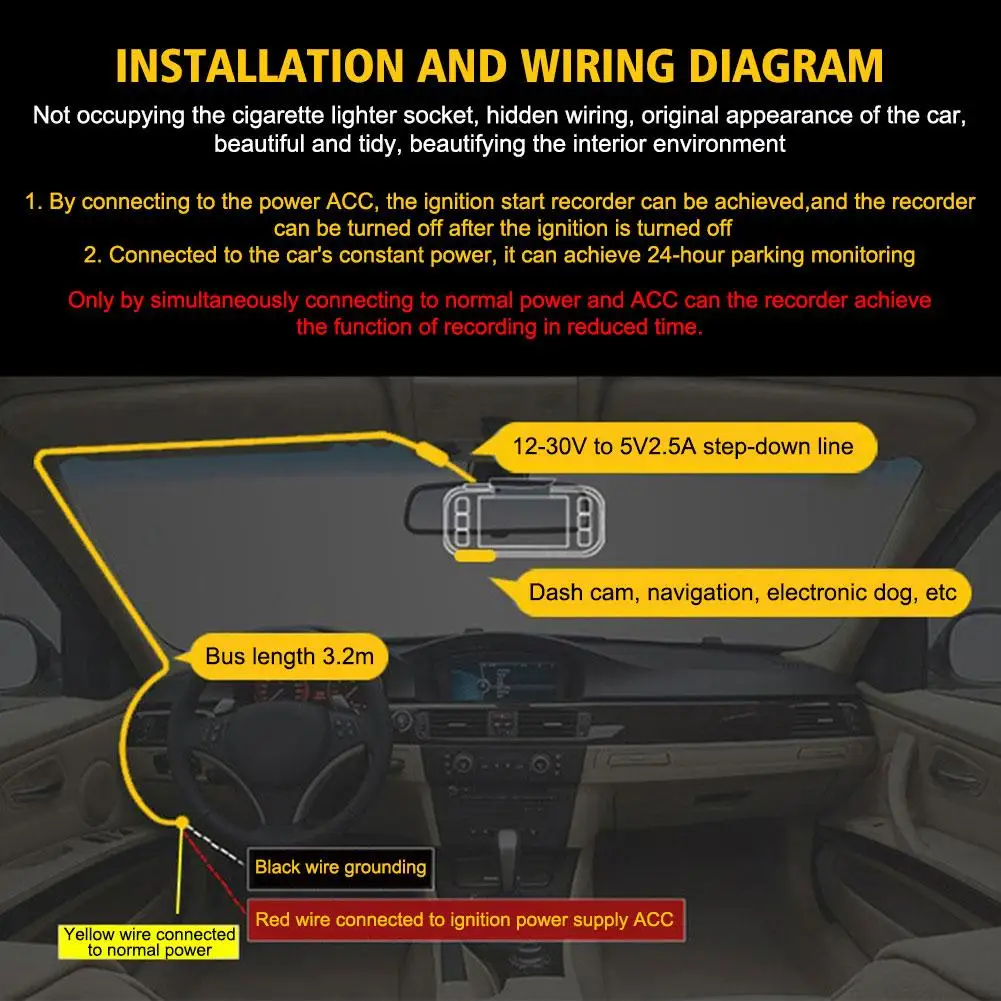 INSTALLATION AND WIRING DIAGRAM

Not occupying the cigarette lighter socket, hidden wiring, original appearance of the car, beautiful and tidy, beautifying the interior environment

1. By connecting to the power ACC, the ignition start recorder can be achieved,and the recorder can be turned off after the ignition is turned off
2. Connected to the car's constant power, it can achieve 24-hour parking monitoring

Only by simultaneously connecting to normal power and ACC can the recorder achieve the function of recording in reduced time.

12-30V to 5V2.5A step-down line

Dash cam, navigation, electronic dog, etc

Bus length 3.2m

Black wire grounding

Red wire connected to ignition power supply ACC

Yellow wire connected to normal power