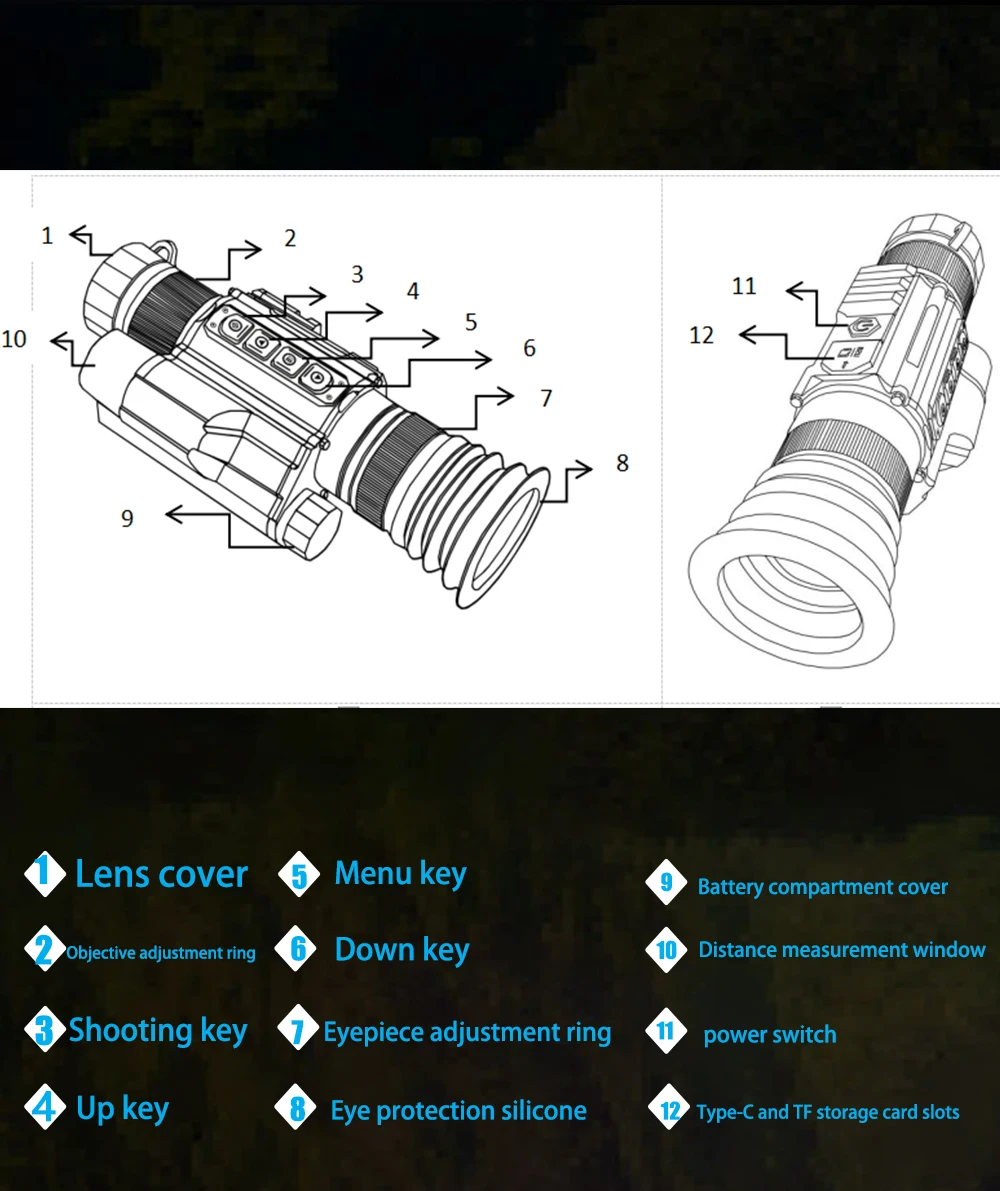 1
2
3
4
5
6
7
8
9
10

11
12

1 Lens cover
2 Objective adjustment ring
3 Shooting key
4 Up key

5 Menu key
6 Down key
7 Eyepiece adjustment ring
8 Eye protection silicone

9 Battery compartment cover
10 Distance measurement window
11 power switch
12 Type-C and TF storage card slots