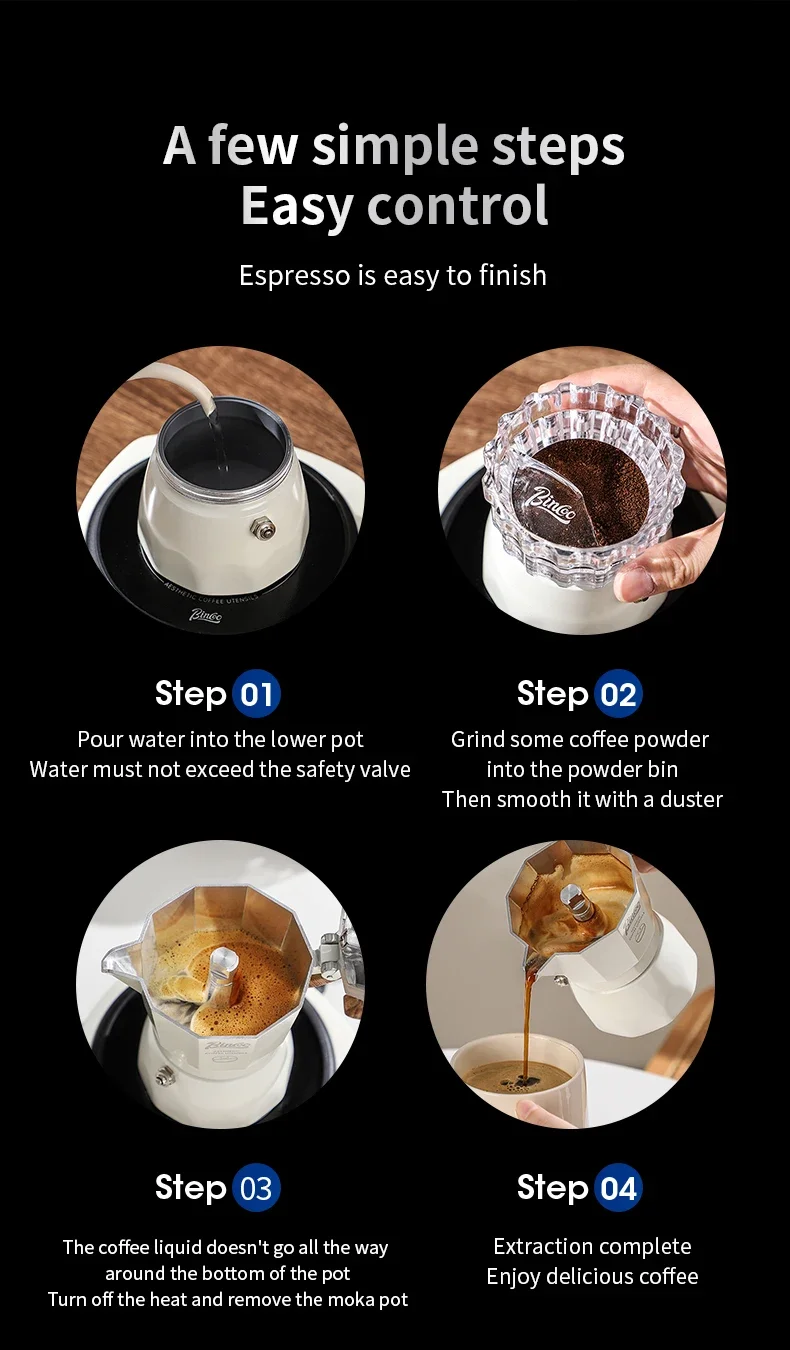 A few simple steps
Easy control

Espresso is easy to finish

AESTHETIC COFFEE UTENSILS
Bincoo

Bincoo

Step 01
Pour water into the lower pot
Water must not exceed the safety valve

Step 02
Grind some coffee powder into the powder bin
Then smooth it with a duster

Bincoo

Step 03
The coffee liquid doesn't go all the way around the bottom of the pot
Turn off the heat and remove the moka pot

Step 04
Extraction complete
Enjoy delicious coffee