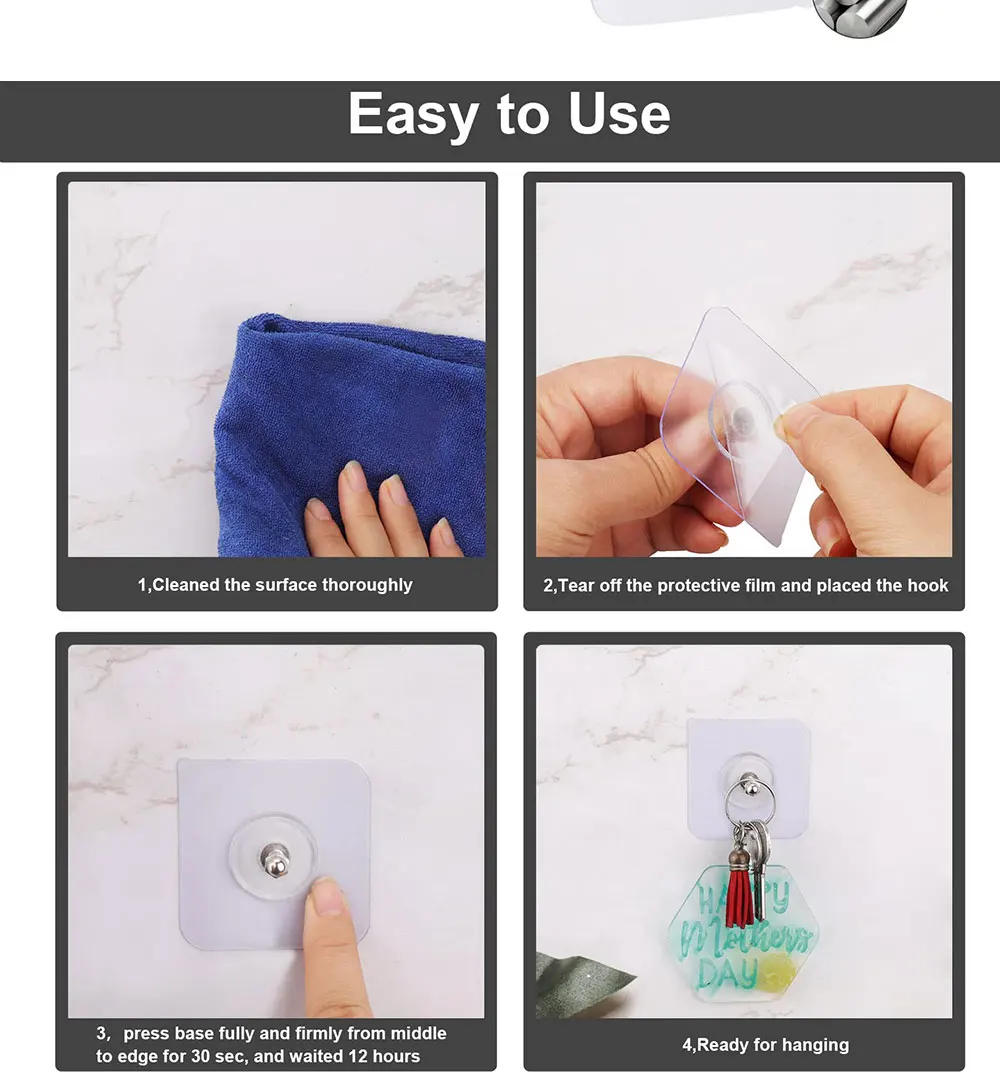 Easy to Use

1,Cleaned the surface thoroughly

2,Tear off the protective film and placed the hook

3, press base fully and firmly from middle to edge for 30 sec, and waited 12 hours

HAPPY Mothers DAY

4,Ready for hanging