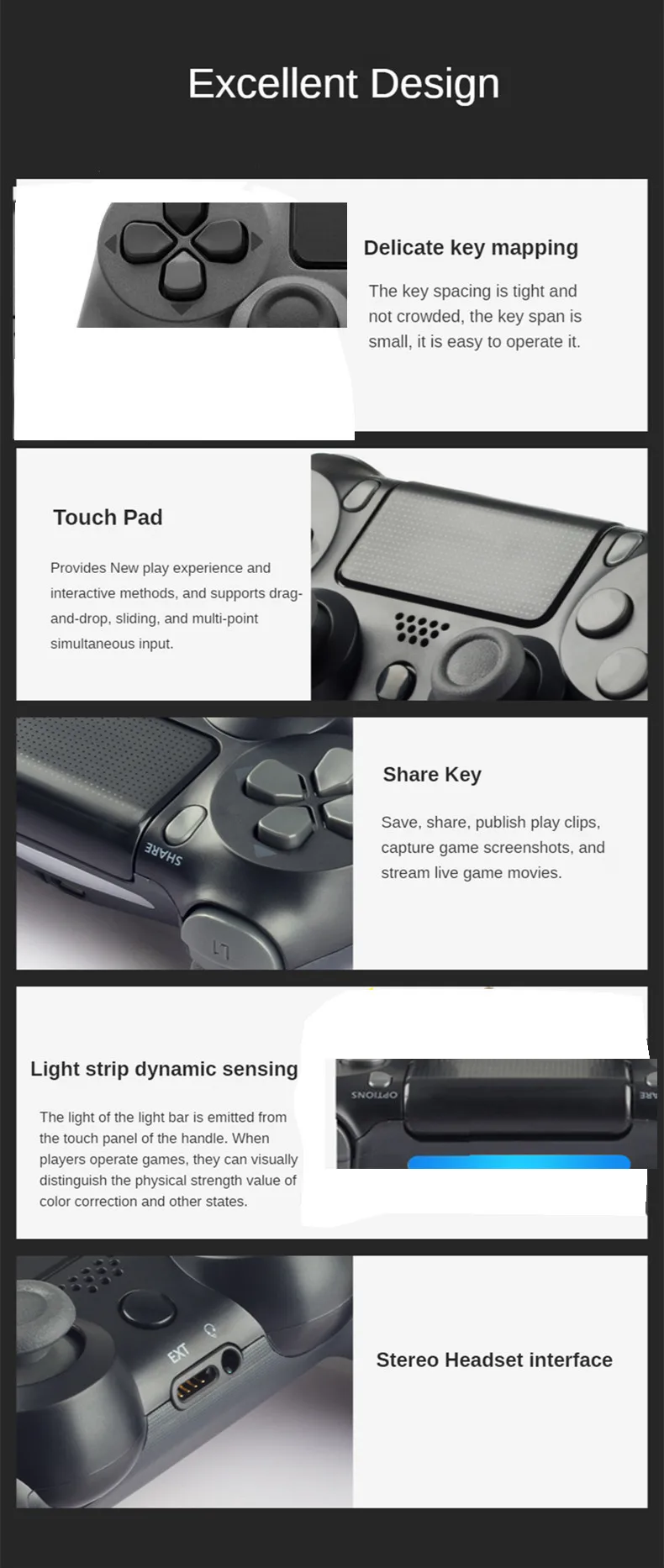 Excellent Design

Delicate key mapping

The key spacing is tight and not crowded, the key span is small, it is easy to operate it.

Touch Pad

Provides New play experience and interactive methods, and supports drag-and-drop, sliding, and multi-point simultaneous input.

SHARE

L1

Share Key

Save, share, publish play clips, capture game screenshots, and stream live game movies.

Light strip dynamic sensing

The light of the light bar is emitted from the touch panel of the handle. When players operate games, they can visually distinguish the physical strength value of color correction and other states.

OPTIONS

EXT

Stereo Headset interface