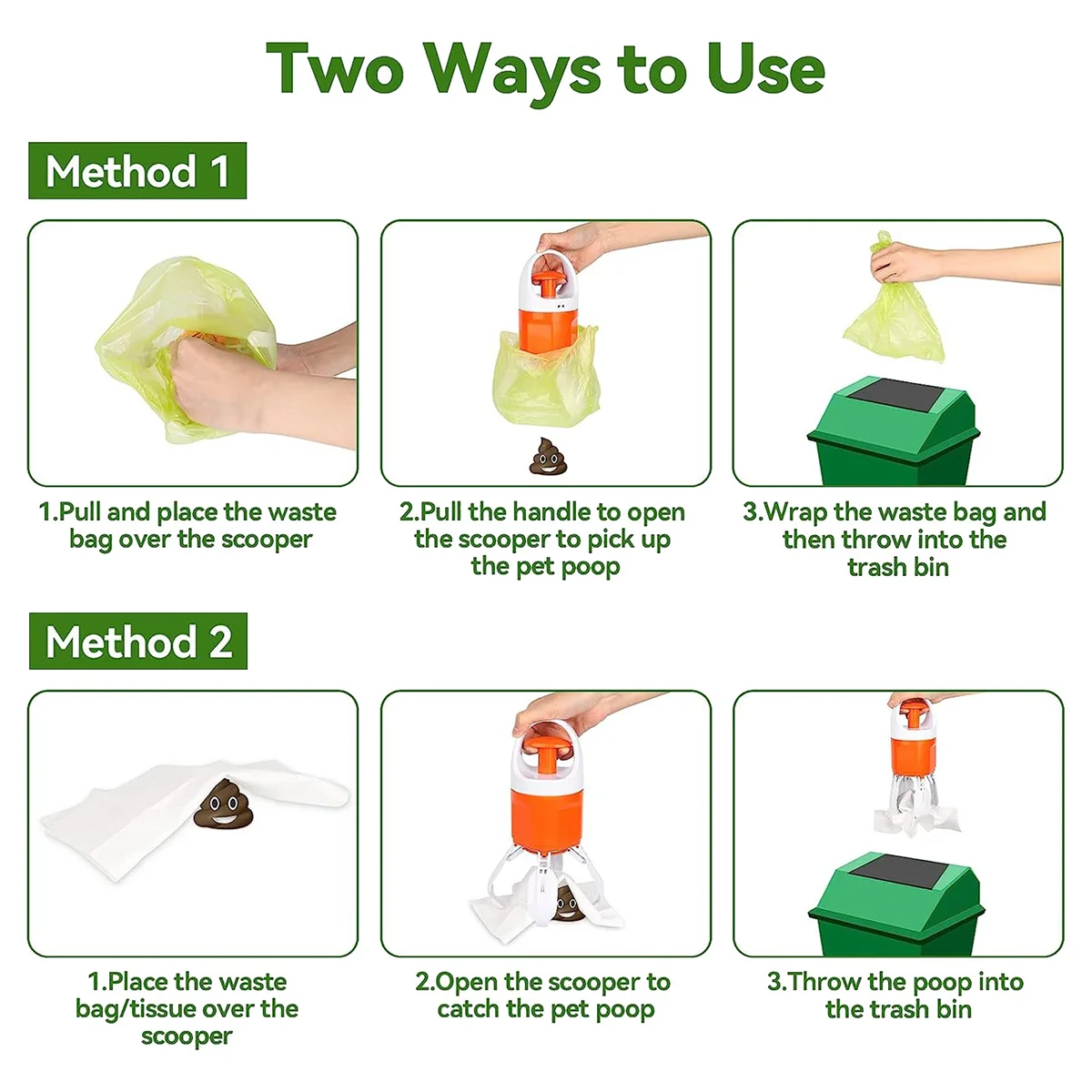 Two Ways to Use

Method 1

1.Pull and place the waste bag over the scooper

2.Pull the handle to open the scooper to pick up the pet poop

3.Wrap the waste bag and then throw into the trash bin

Method 2

1.Place the waste bag/tissue over the scooper

2.Open the scooper to catch the pet poop

3.Throw the poop into the trash bin