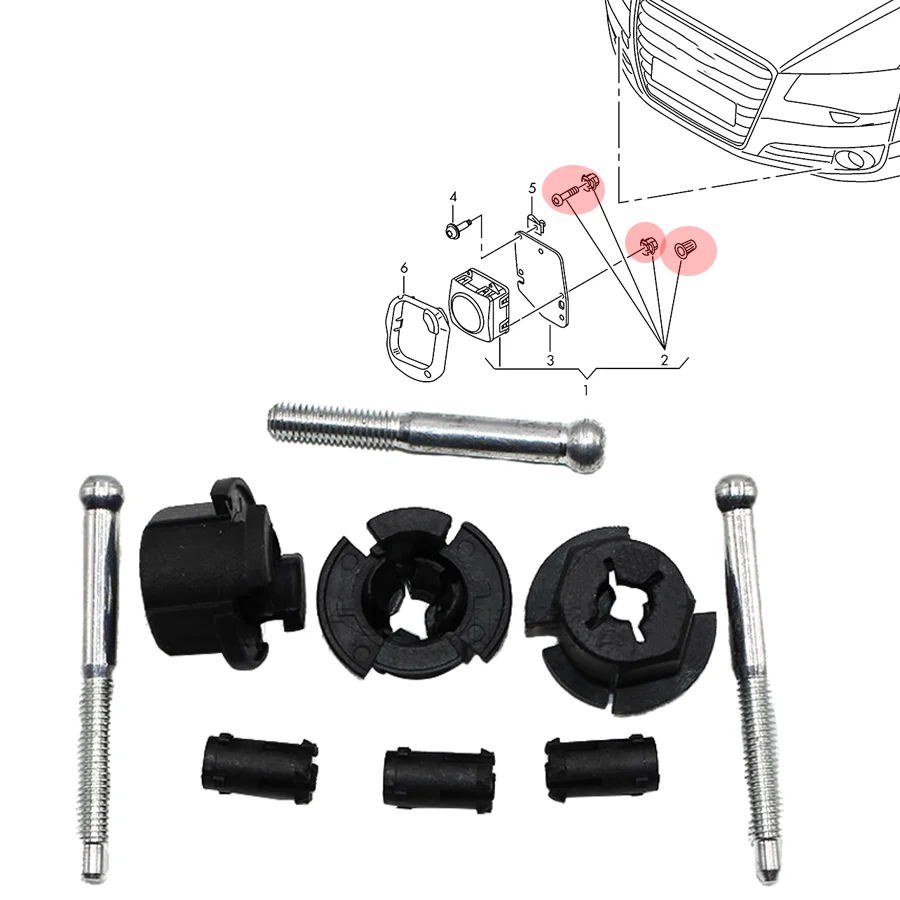 4
5
6
3
2
1