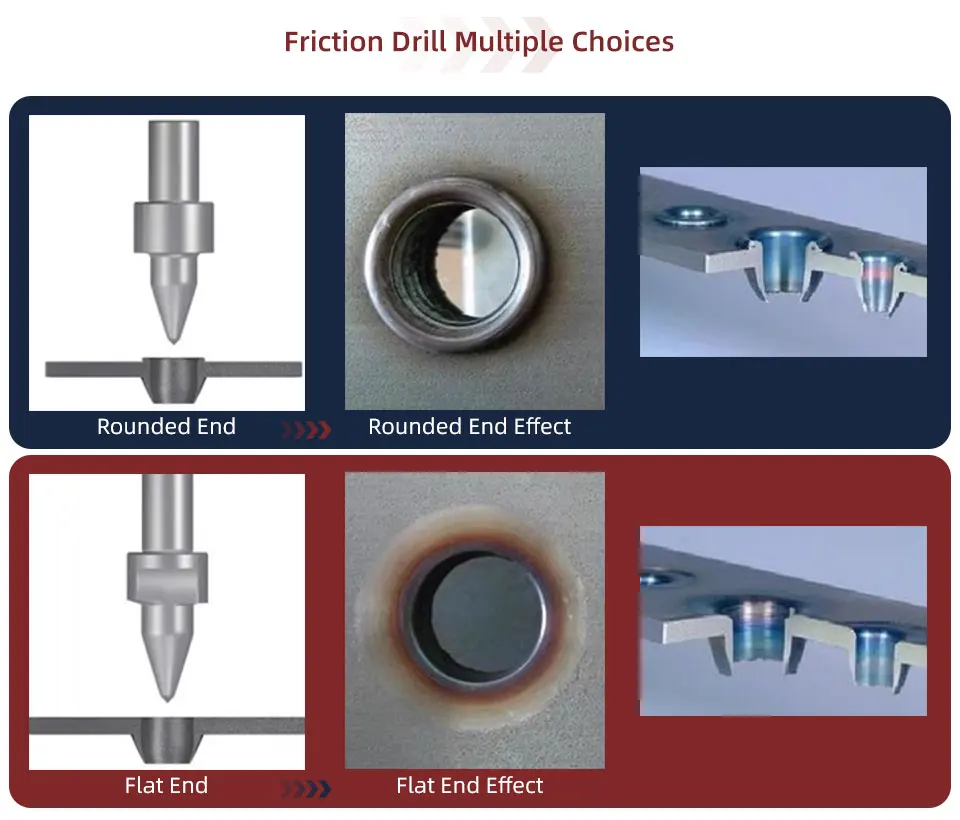 Friction Drill Multiple Choices

Rounded End

Rounded End Effect

Flat End

Flat End Effect